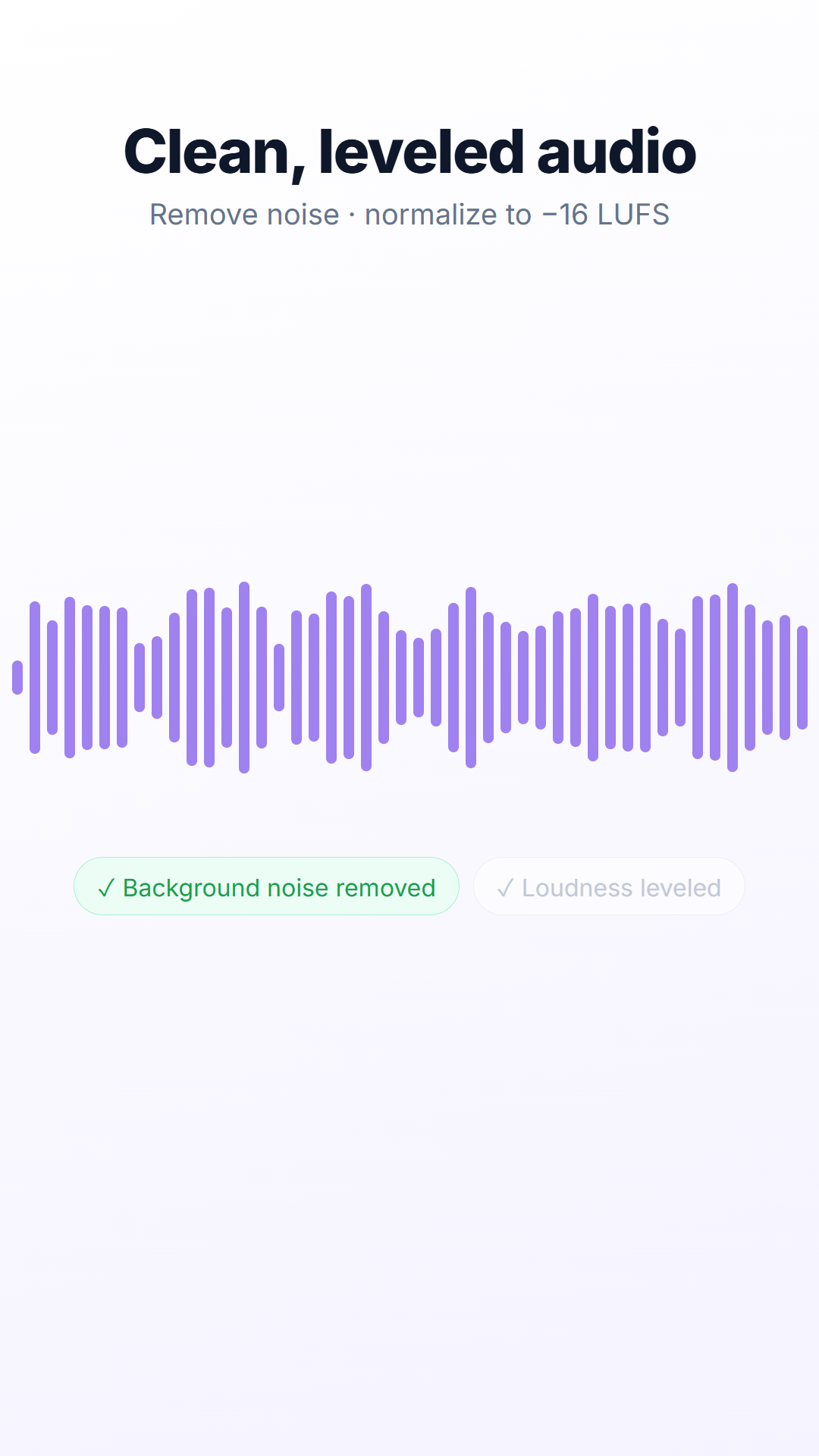 Clean, leveled audio

Remove noise · normalize to −16 LUFS

✓ Background noise removed

✓ Loudness leveled