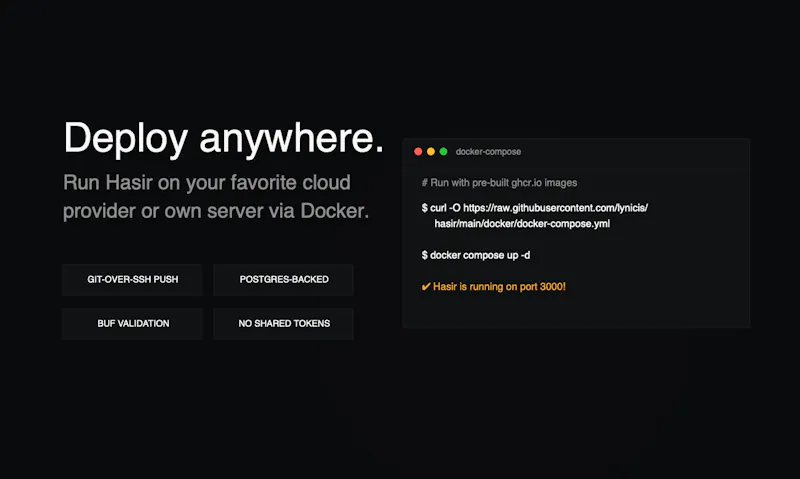 Deploy anywhere.

Run Hasir on your favorite cloud provider or own server via Docker.

GIT-OVER-SSH PUSH

POSTGRES-BACKED

BUF VALIDATION

NO SHARED TOKENS

docker-compose

# Run with pre-built ghcr.io images

$ curl -O https://raw.githubusercontent.com/lynicis/
hasir/main/docker/docker-compose.yml

$ docker compose up -d

✔ Hasir is running on port 3000!