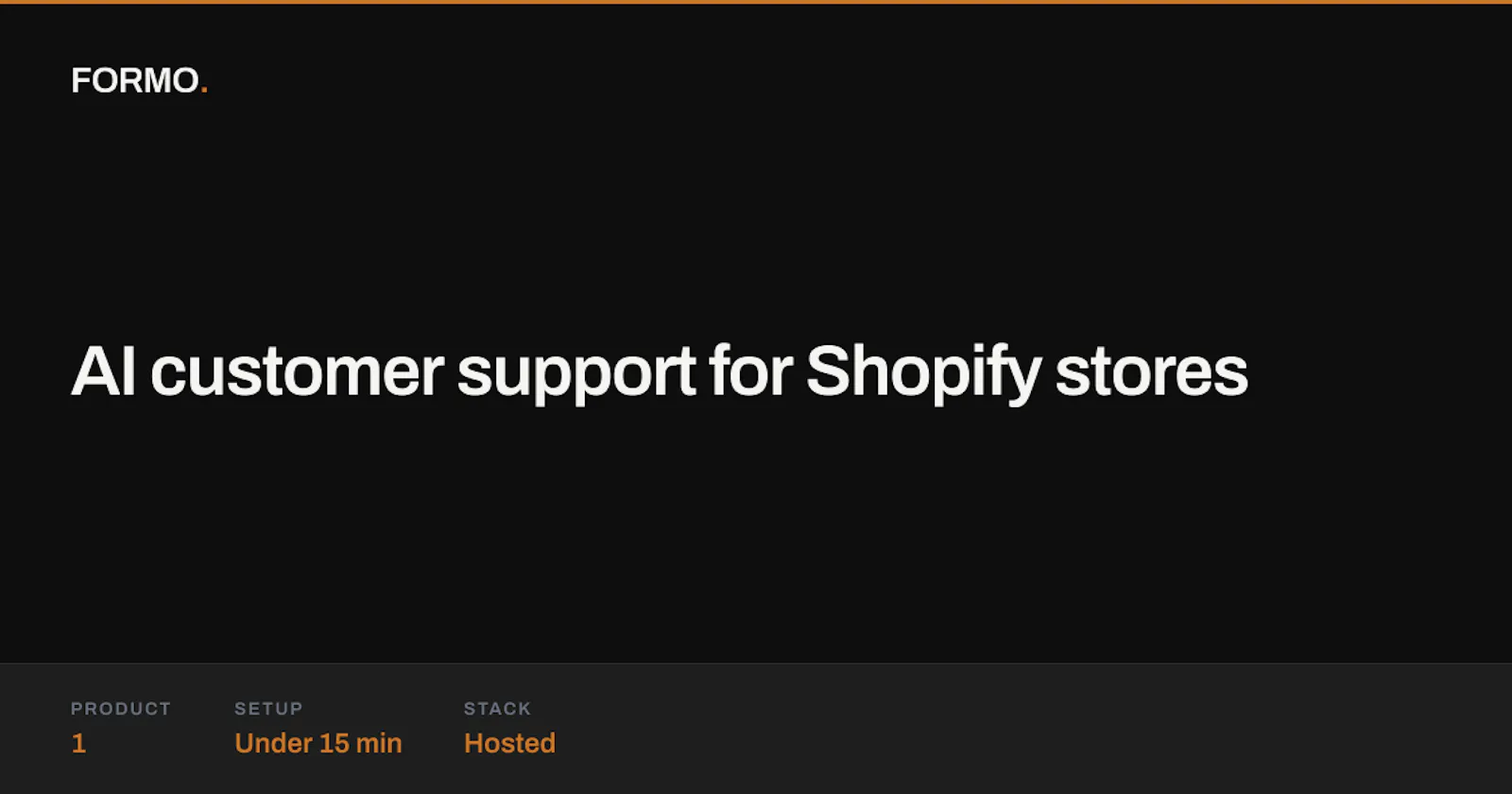 FORMO.

AI customer support for Shopify stores

PRODUCT
1

SETUP
Under 15 min

STACK
Hosted