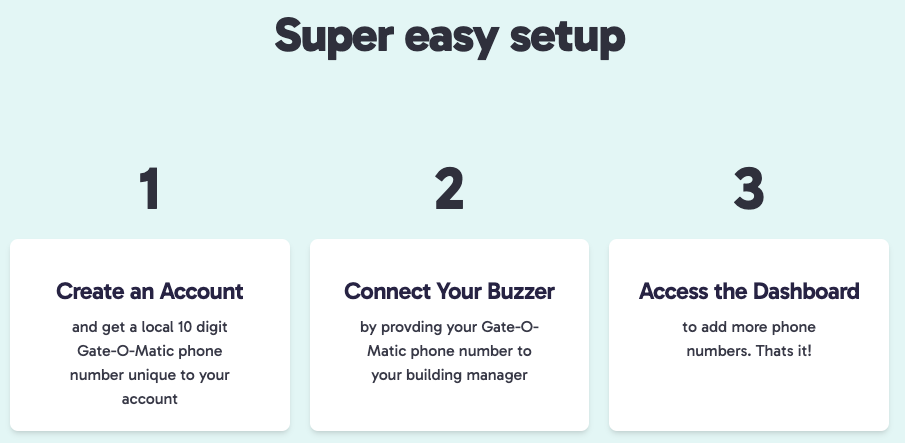 Super easy setup

1

Create an Account

and get a local 10 digit Gate-O-Matic phone number unique to your account

2

Connect Your Buzzer

by provding your Gate-O-Matic phone number to your building manager

3

Access the Dashboard

to add more phone numbers. Thats it!