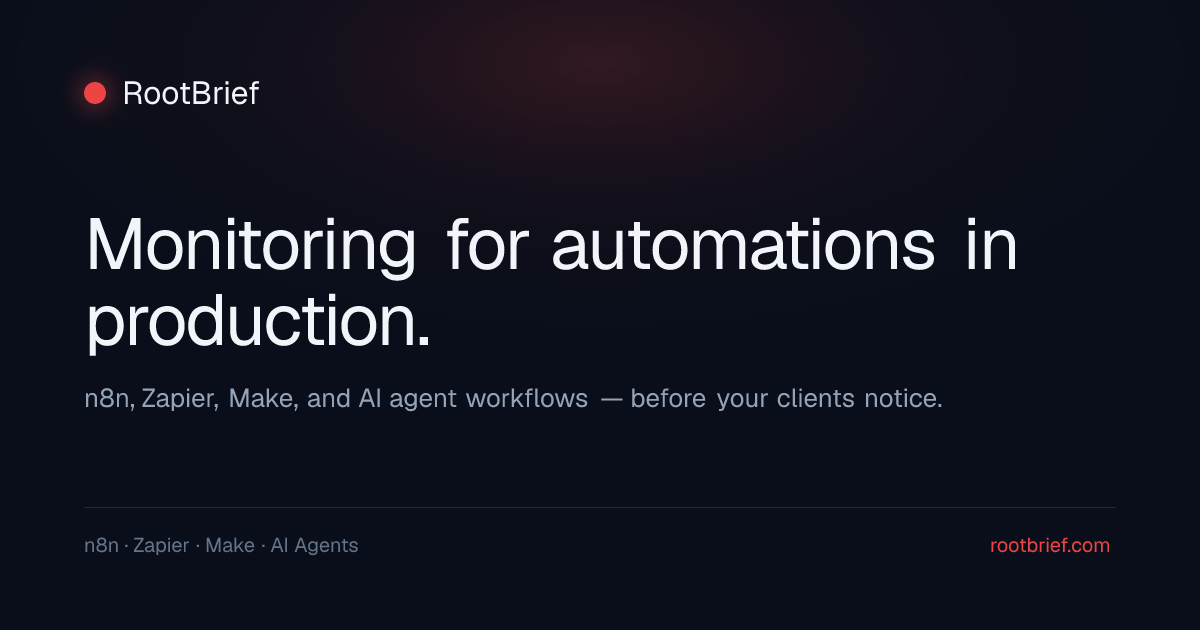 RootBrief

Monitoring for automations in production.

n8n, Zapier, Make, and AI agent workflows — before your clients notice.

n8n · Zapier · Make · AI Agents

rootbrief.com