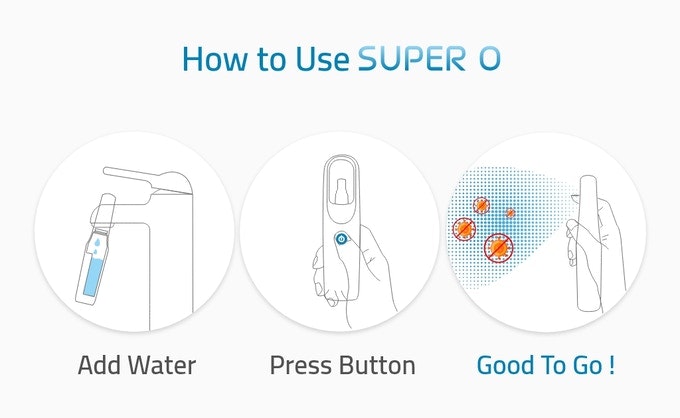 How to Use SUPER O

Add Water

Press Button

Good To Go !