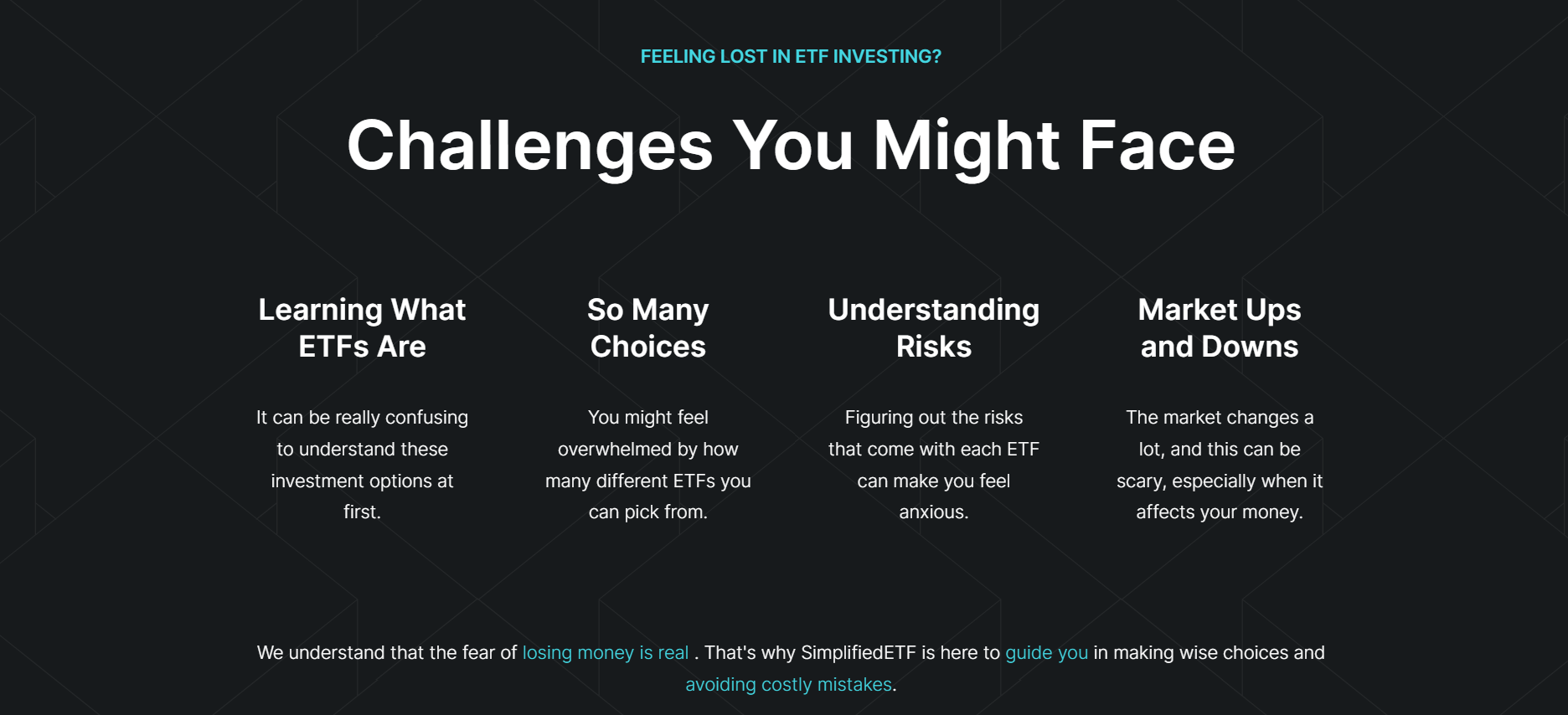 FEELING LOST IN ETF INVESTING?

Challenges You Might Face

Learning What ETFs Are

It can be really confusing to understand these investment options at first.

So Many Choices

You might feel overwhelmed by how many different ETFs you can pick from.

Understanding Risks

Figuring out the risks that come with each ETF can make you feel anxious.

Market Ups and Downs

The market changes a lot, and this can be scary, especially when it affects your money.

We understand that the fear of losing money is real . That's why SimplifiedETF is here to guide you in making wise choices and avoiding costly mistakes.