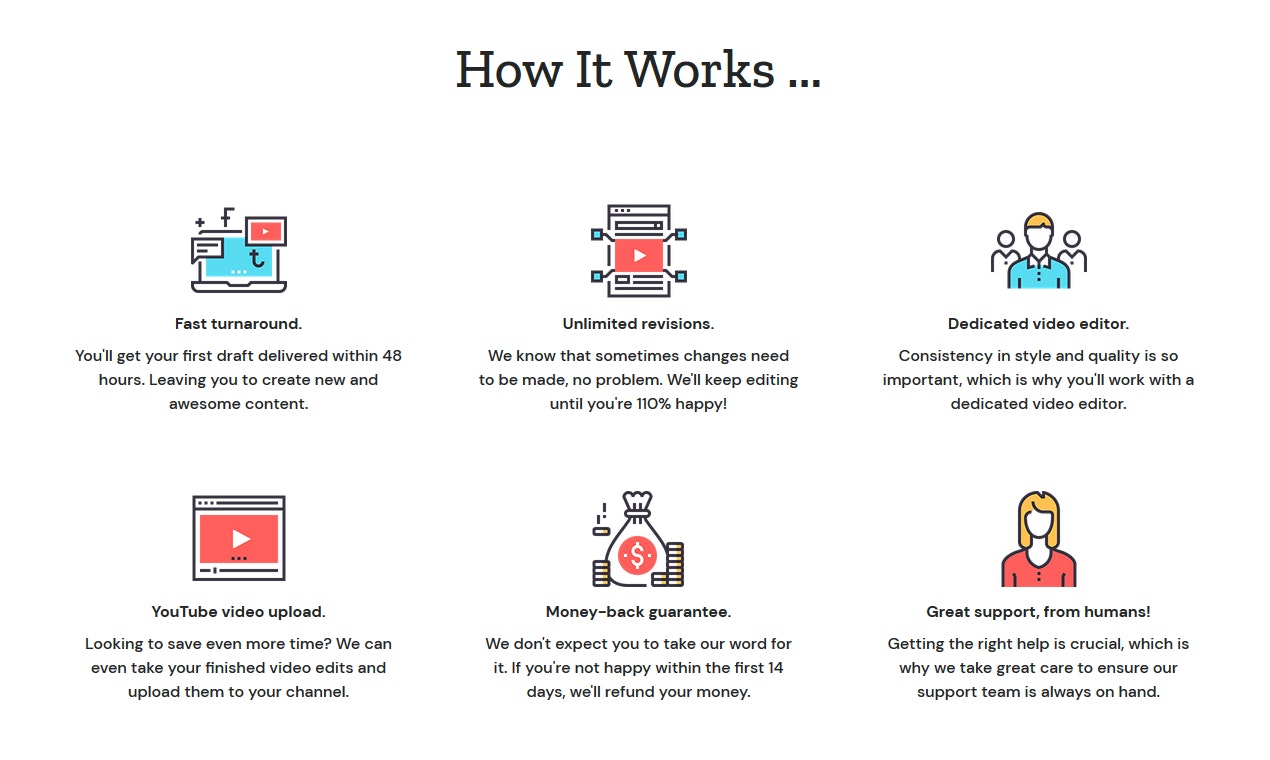 How It Works ...

Fast turnaround.

You'll get your first draft delivered within 48 hours. Leaving you to create new and awesome content.

Unlimited revisions.

We know that sometimes changes need to be made, no problem. We'll keep editing until you're 110% happy!

Dedicated video editor.

Consistency in style and quality is so important, which is why you'll work with a dedicated video editor.

YouTube video upload.

Looking to save even more time? We can even take your finished video edits and upload them to your channel.

Money-back guarantee.

We don't expect you to take our word for it. If you're not happy within the first 14 days, we'll refund your money.

Great support, from humans!

Getting the right help is crucial, which is why we take great care to ensure our support team is always on hand.