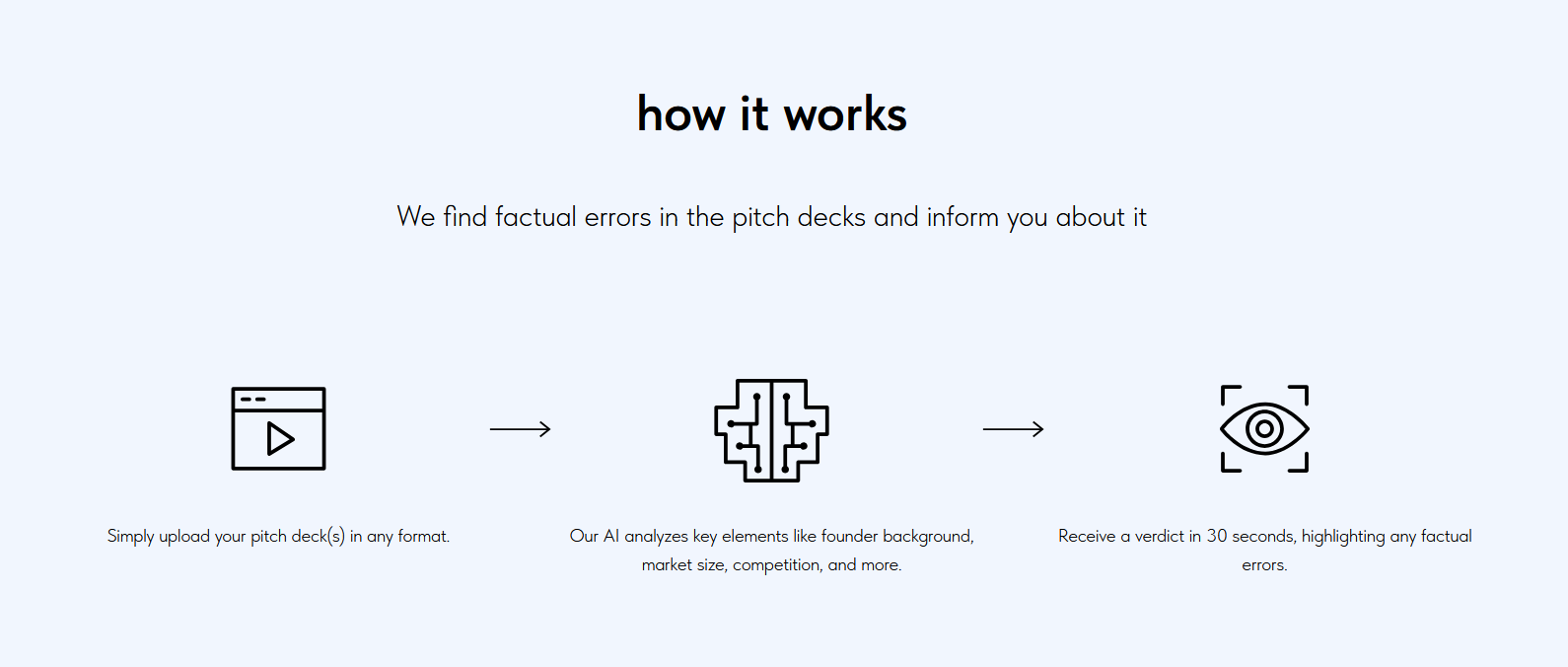 how it works

We find factual errors in the pitch decks and inform you about it

Simply upload your pitch deck(s) in any format.

Our AI analyzes key elements like founder background, market size, competition, and more.

Receive a verdict in 30 seconds, highlighting any factual errors.