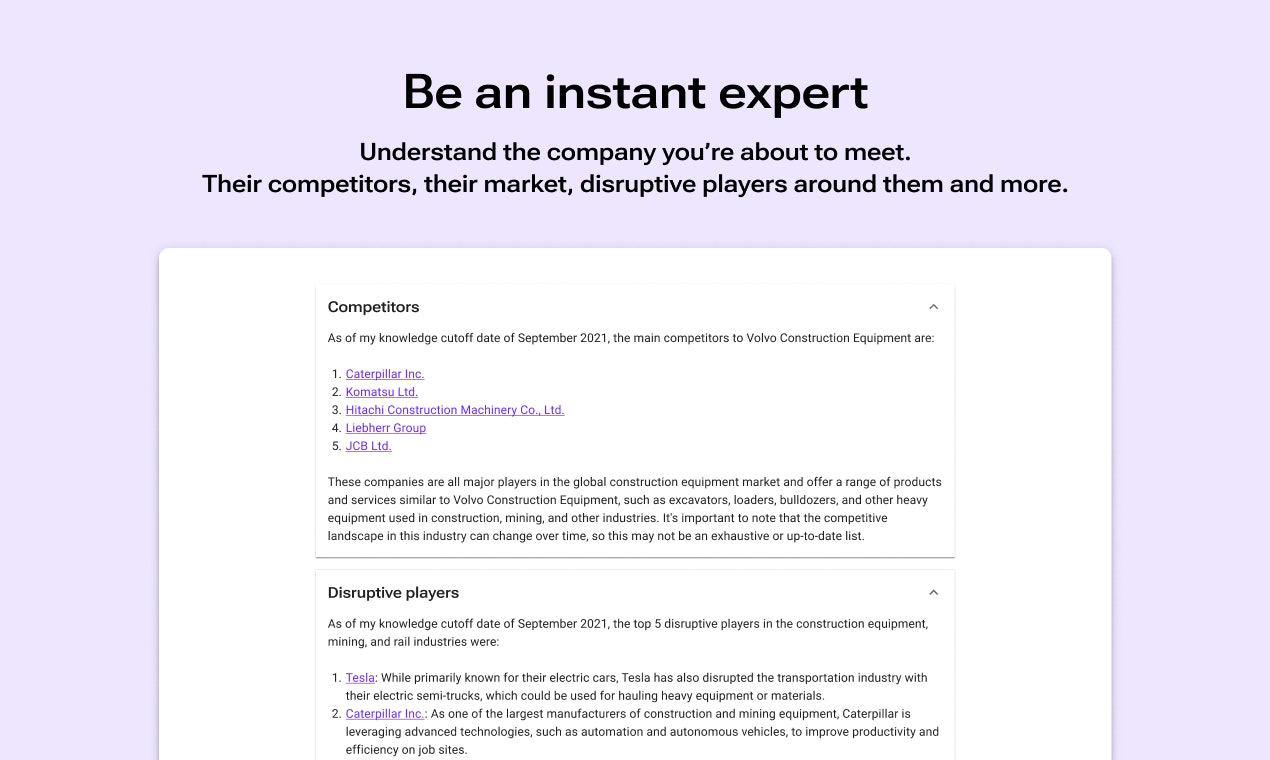 Be an instant expert

Understand the company you're about to meet.
Their competitors, their market, disruptive players around them and more.

Competitors

As of my knowledge cutoff date of September 2021, the main competitors to Volvo Construction Equipment are:

1. Caterpillar Inc.
2. Komatsu Ltd.
3. Hitachi Construction Machinery Co., Ltd.
4. Liebherr Group
5. JCB Ltd.

These companies are all major players in the global construction equipment market and offer a range of products and services similar to Volvo Construction Equipment, such as excavators, loaders, bulldozers, and other heavy equipment used in construction, mining, and other industries. It's important to note that the competitive landscape in this industry can change over time, so this may not be an exhaustive or up-to-date list.

Disruptive players

As of my knowledge cutoff date of September 2021, the top 5 disruptive players in the construction equipment, mining, and rail industries were:

1. Tesla: While primarily known for their electric cars, Tesla has also disrupted the transportation industry with their electric semi-trucks, which could be used for hauling heavy equipment or materials.
2. Caterpillar Inc.: As one of the largest manufacturers of construction and mining equipment, Caterpillar is leveraging advanced technologies, such as automation and autonomous vehicles, to improve productivity and efficiency on job sites.