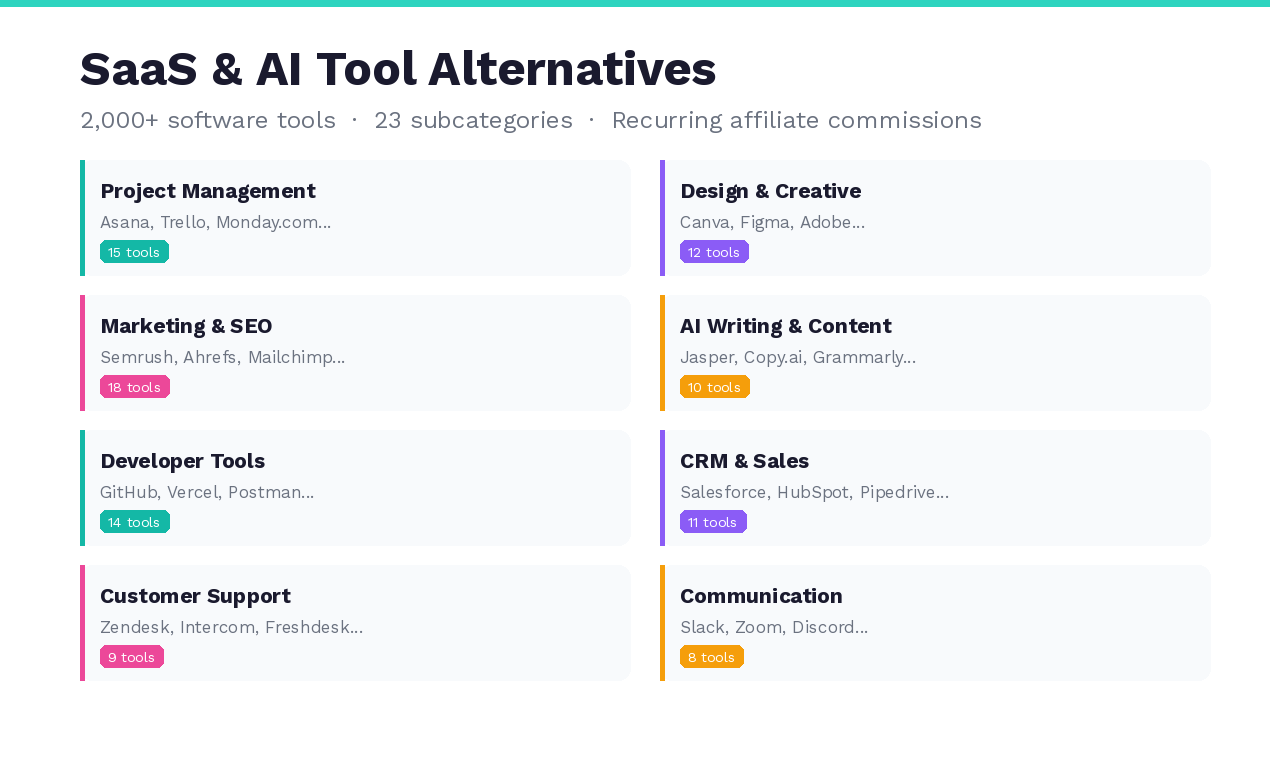 SaaS & AI Tool Alternatives

2,000+ software tools · 23 subcategories · Recurring affiliate commissions

Project Management
Asana, Trello, Monday.com...
15 tools

Marketing & SEO
Semrush, Ahrefs, Mailchimp...
18 tools

Developer Tools
GitHub, Vercel, Postman...
14 tools

Customer Support
Zendesk, Intercom, Freshdesk...
9 tools

Design & Creative
Canva, Figma, Adobe...
12 tools

AI Writing & Content
Jasper, Copy.ai, Grammarly...
10 tools

CRM & Sales
Salesforce, HubSpot, Pipedrive...
11 tools

Communication
Slack, Zoom, Discord...
8 tools