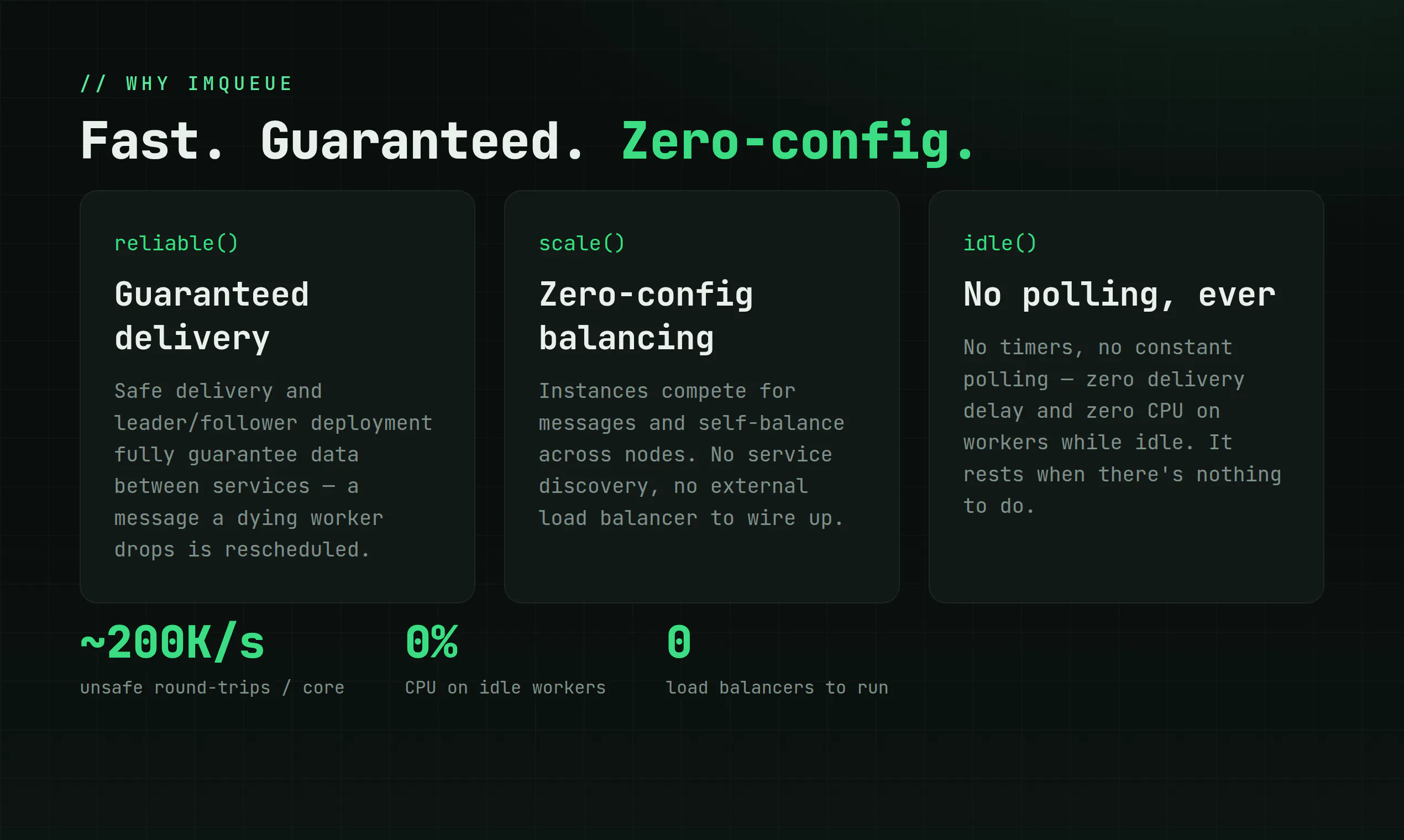 // WHY IMQUEUE

Fast. Guaranteed. Zero-config.

reliable()

Guaranteed delivery

Safe delivery and leader/follower deployment fully guarantee data between services — a message a dying worker drops is rescheduled.

scale()

Zero-config balancing

Instances compete for messages and self-balance across nodes. No service discovery, no external load balancer to wire up.

idle()

No polling, ever

No timers, no constant polling — zero delivery delay and zero CPU on workers while idle. It rests when there's nothing to do.

~200K/s
unsafe round-trips / core

0%
CPU on idle workers

0
load balancers to run