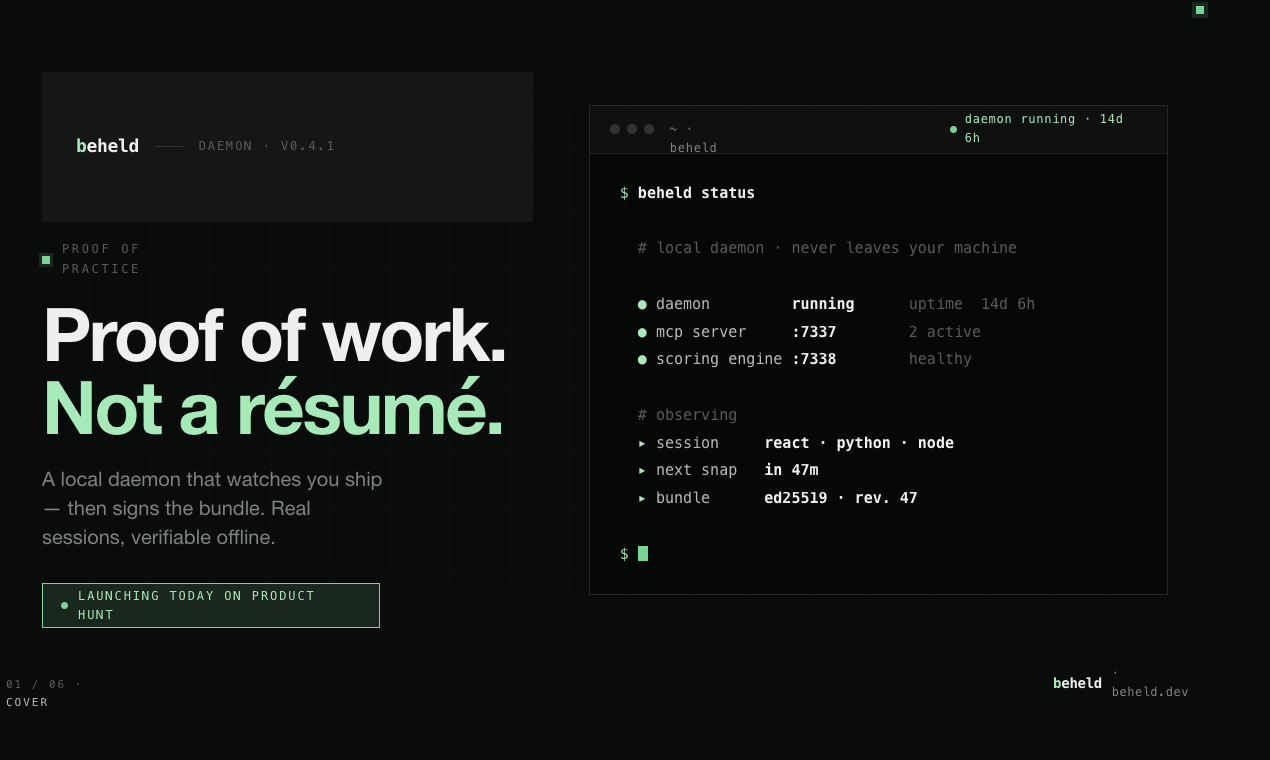 beheld —— DAEMON · V0.4.1

PROOF OF PRACTICE

Proof of work.
Not a résumé.

A local daemon that watches you ship — then signs the bundle. Real sessions, verifiable offline.

• LAUNCHING TODAY ON PRODUCT HUNT

~ · beheld

• daemon running · 14d 6h

$ beheld status

# local daemon · never leaves your machine

• daemon running uptime 14d 6h
• mcp server :7337 2 active
• scoring engine :7338 healthy

# observing
▸ session react · python · node
▸ next snap in 47m
▸ bundle ed25519 · rev. 47

$

01 / 06 ·
COVER

beheld · beheld.dev