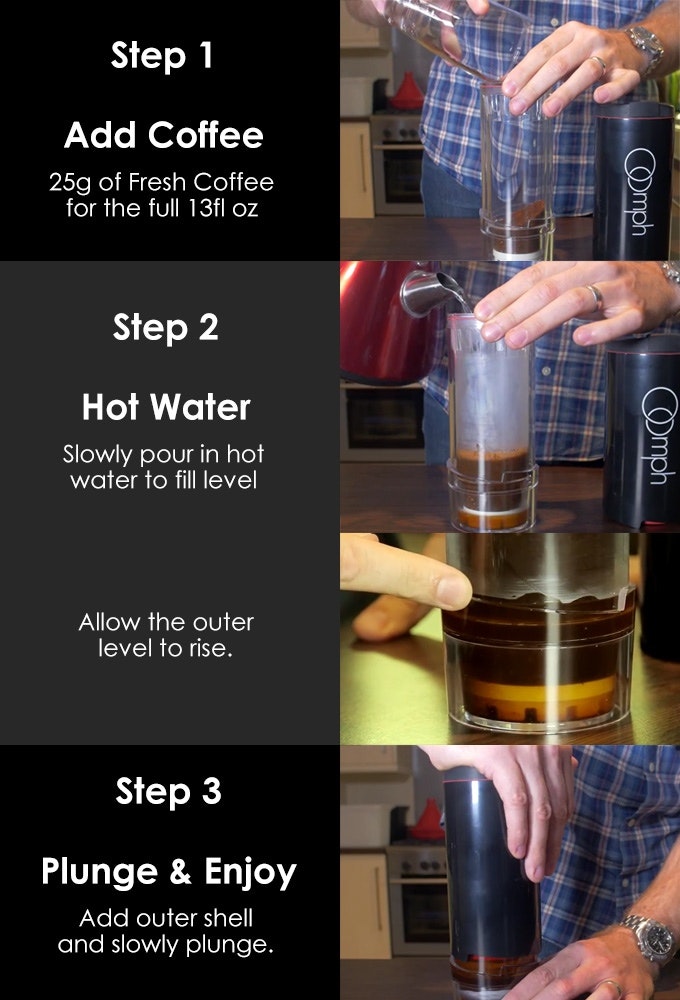 Step 1

Add Coffee

25g of Fresh Coffee for the full 13fl oz

Oomph

Step 2

Hot Water

Slowly pour in hot water to fill level

Oomph

Allow the outer level to rise.

Step 3

Plunge & Enjoy

Add outer shell and slowly plunge.