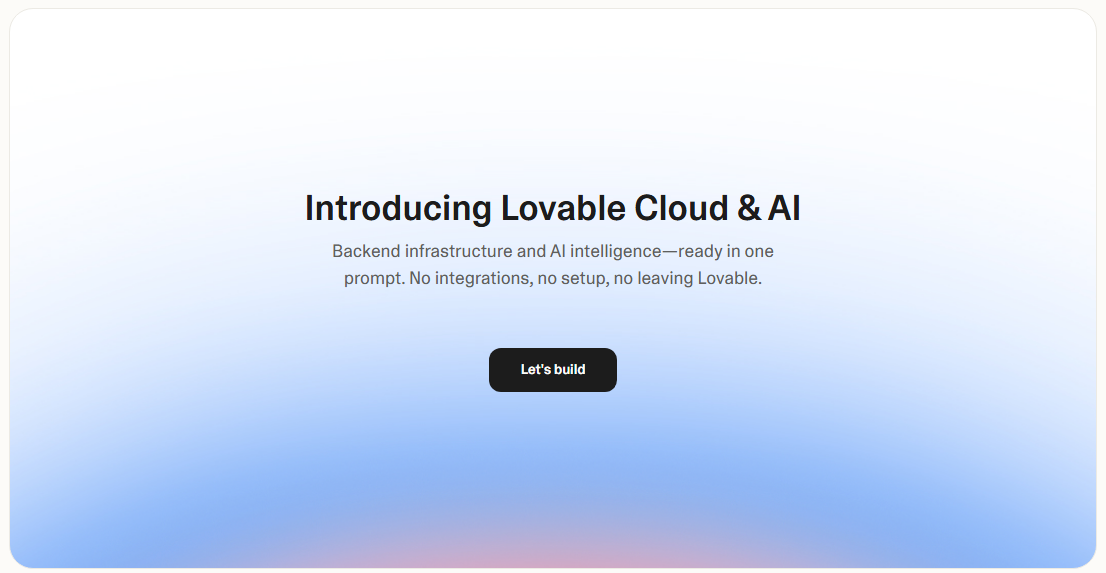 Introducing Lovable Cloud & AI

Backend infrastructure and AI intelligence—ready in one prompt. No integrations, no setup, no leaving Lovable.

Let's build