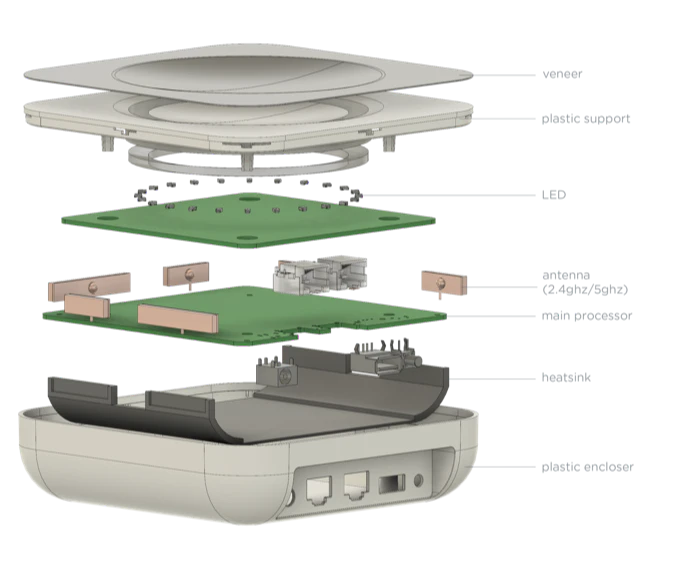 veneer
plastic support
LED
antenna
(2.4ghz/5ghz)
main processor
heatsink
plastic encloser