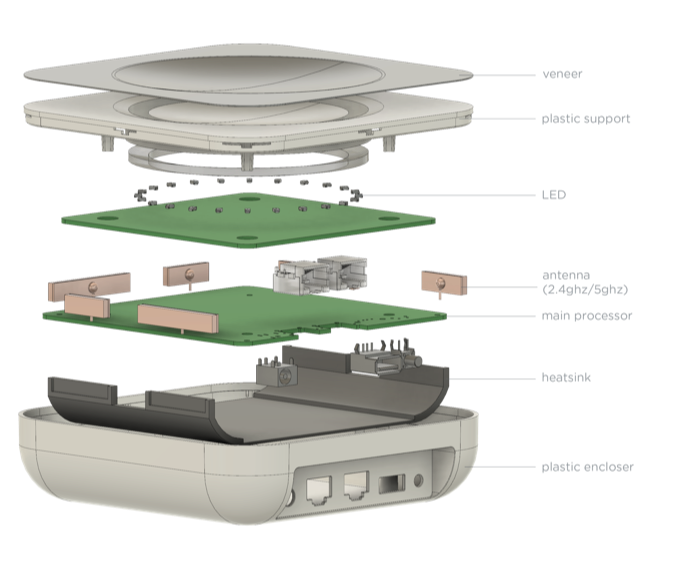 veneer
plastic support
LED
antenna
(2.4ghz/5ghz)
main processor
heatsink
plastic encloser