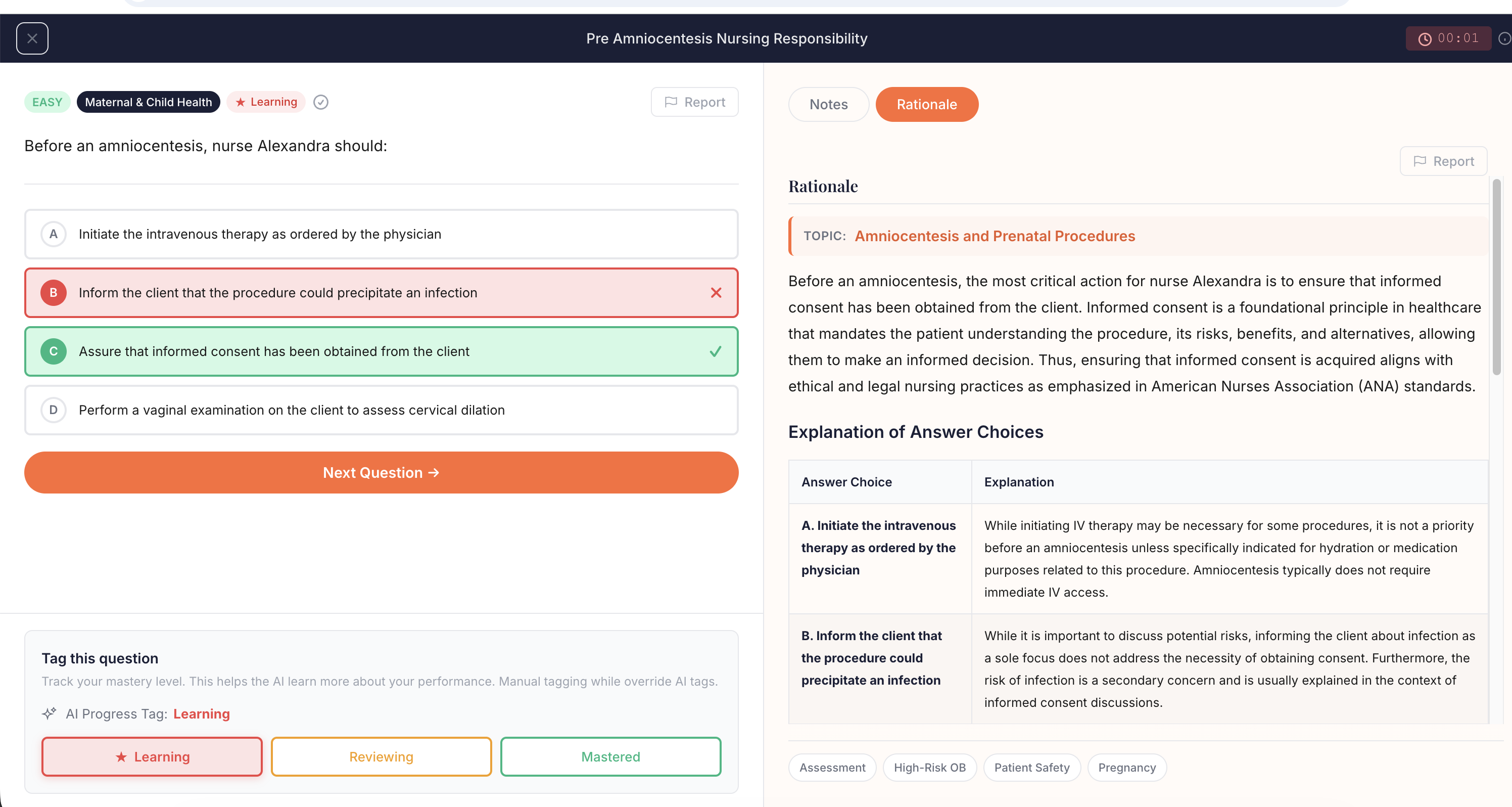 Pre Amniocentesis Nursing Responsibility

00:01

EASY Maternal & Child Health ★ Learning

Report

Before an amniocentesis, nurse Alexandra should:

A Initiate the intravenous therapy as ordered by the physician

B Inform the client that the procedure could precipitate an infection

C Assure that informed consent has been obtained from the client

D Perform a vaginal examination on the client to assess cervical dilation

Next Question →

Tag this question

Track your mastery level. This helps the AI learn more about your performance. Manual tagging while override AI tags.

AI Progress Tag: Learning

★ Learning Reviewing Mastered

Notes Rationale

Report

Rationale

TOPIC: Amniocentesis and Prenatal Procedures

Before an amniocentesis, the most critical action for nurse Alexandra is to ensure that informed consent has been obtained from the client. Informed consent is a foundational principle in healthcare that mandates the patient understanding the procedure, its risks, benefits, and alternatives, allowing them to make an informed decision. Thus, ensuring that informed consent is acquired aligns with ethical and legal nursing practices as emphasized in American Nurses Association (ANA) standards.

Explanation of Answer Choices

| Answer Choice | Explanation |
|---|---|
| A. Initiate the intravenous therapy as ordered by the physician | While initiating IV therapy may be necessary for some procedures, it is not a priority before an amniocentesis unless specifically indicated for hydration or medication purposes related to this procedure. Amniocentesis typically does not require immediate IV access. |
| B. Inform the client that the procedure could precipitate an infection | While it is important to discuss potential risks, informing the client about infection as a sole focus does not address the necessity of obtaining consent. Furthermore, the risk of infection is a secondary concern and is usually explained in the context of informed consent discussions. |

Assessment High-Risk OB Patient Safety Pregnancy