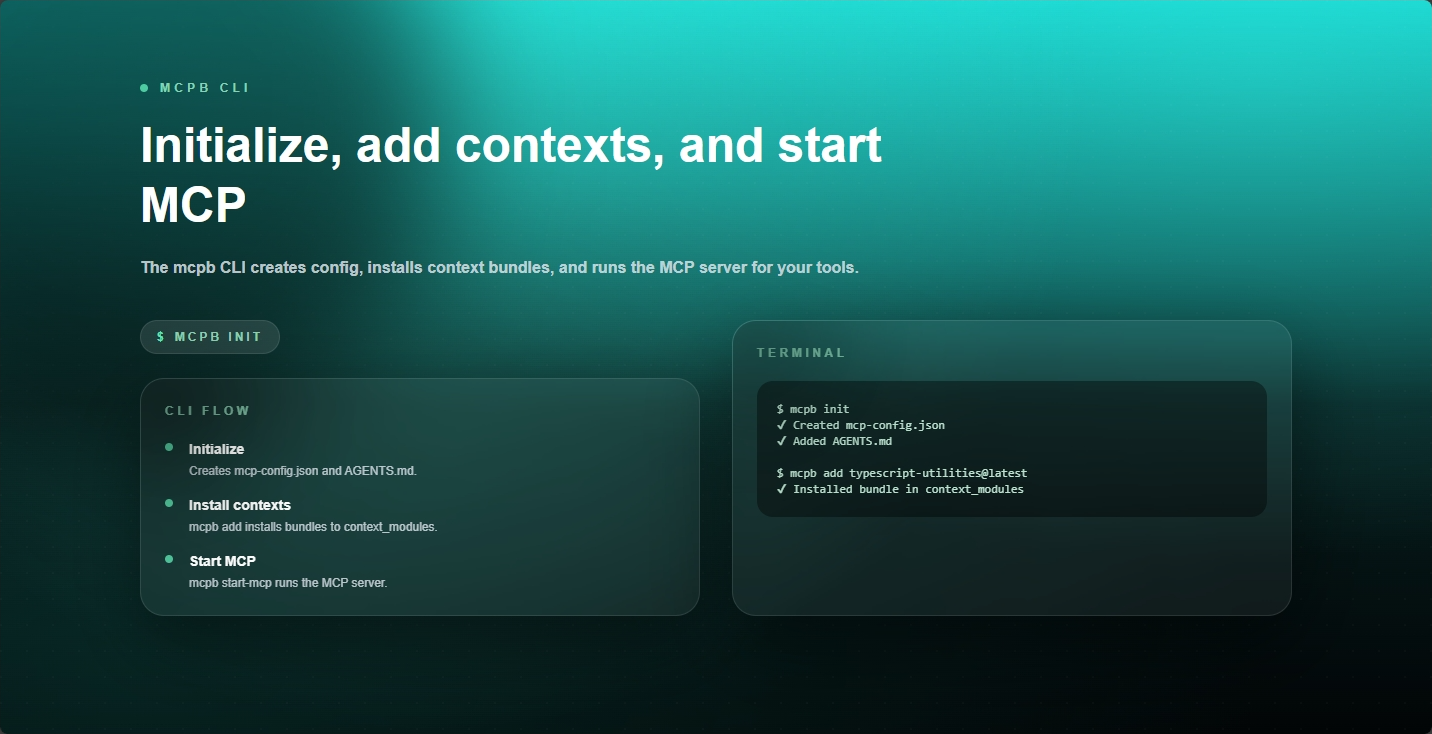 • MCPB CLI

Initialize, add contexts, and start MCP

The mcpb CLI creates config, installs context bundles, and runs the MCP server for your tools.

$ MCPB INIT

CLI FLOW

• Initialize
Creates mcp-config.json and AGENTS.md.

• Install contexts
mcpb add installs bundles to context_modules.

• Start MCP
mcpb start-mcp runs the MCP server.

TERMINAL

$ mcpb init
✓ Created mcp-config.json
✓ Added AGENTS.md

$ mcpb add typescript-utilities@latest
✓ Installed bundle in context_modules