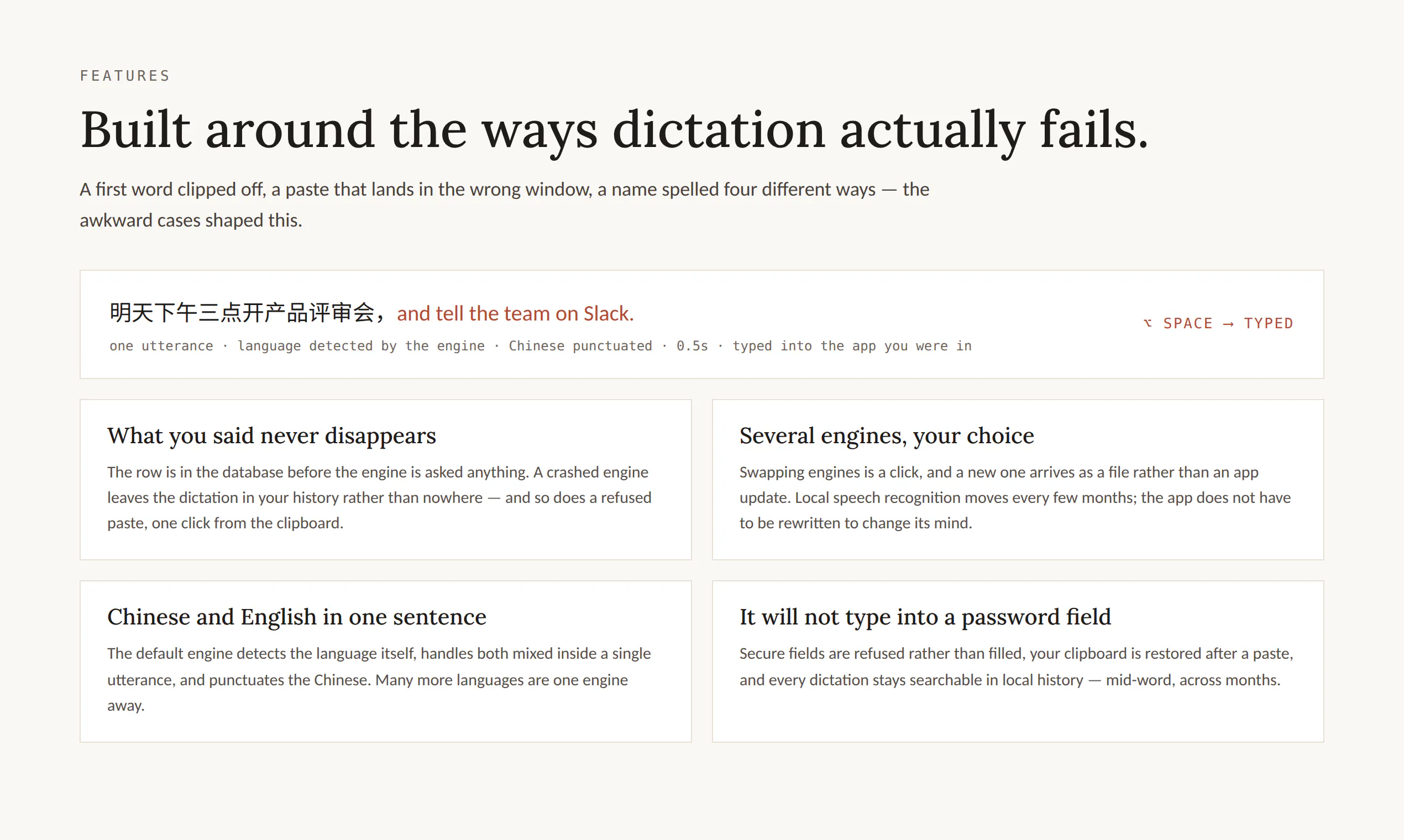 FEATURES

Built around the ways dictation actually fails.

A first word clipped off, a paste that lands in the wrong window, a name spelled four different ways — the awkward cases shaped this.

明天下午三点开产品评审会，and tell the team on Slack.

one utterance · language detected by the engine · Chinese punctuated · 0.5s · typed into the app you were in

⌥ SPACE → TYPED

What you said never disappears

The row is in the database before the engine is asked anything. A crashed engine leaves the dictation in your history rather than nowhere — and so does a refused paste, one click from the clipboard.

Several engines, your choice

Swapping engines is a click, and a new one arrives as a file rather than an app update. Local speech recognition moves every few months; the app does not have to be rewritten to change its mind.

Chinese and English in one sentence

The default engine detects the language itself, handles both mixed inside a single utterance, and punctuates the Chinese. Many more languages are one engine away.

It will not type into a password field

Secure fields are refused rather than filled, your clipboard is restored after a paste, and every dictation stays searchable in local history — mid-word, across months.