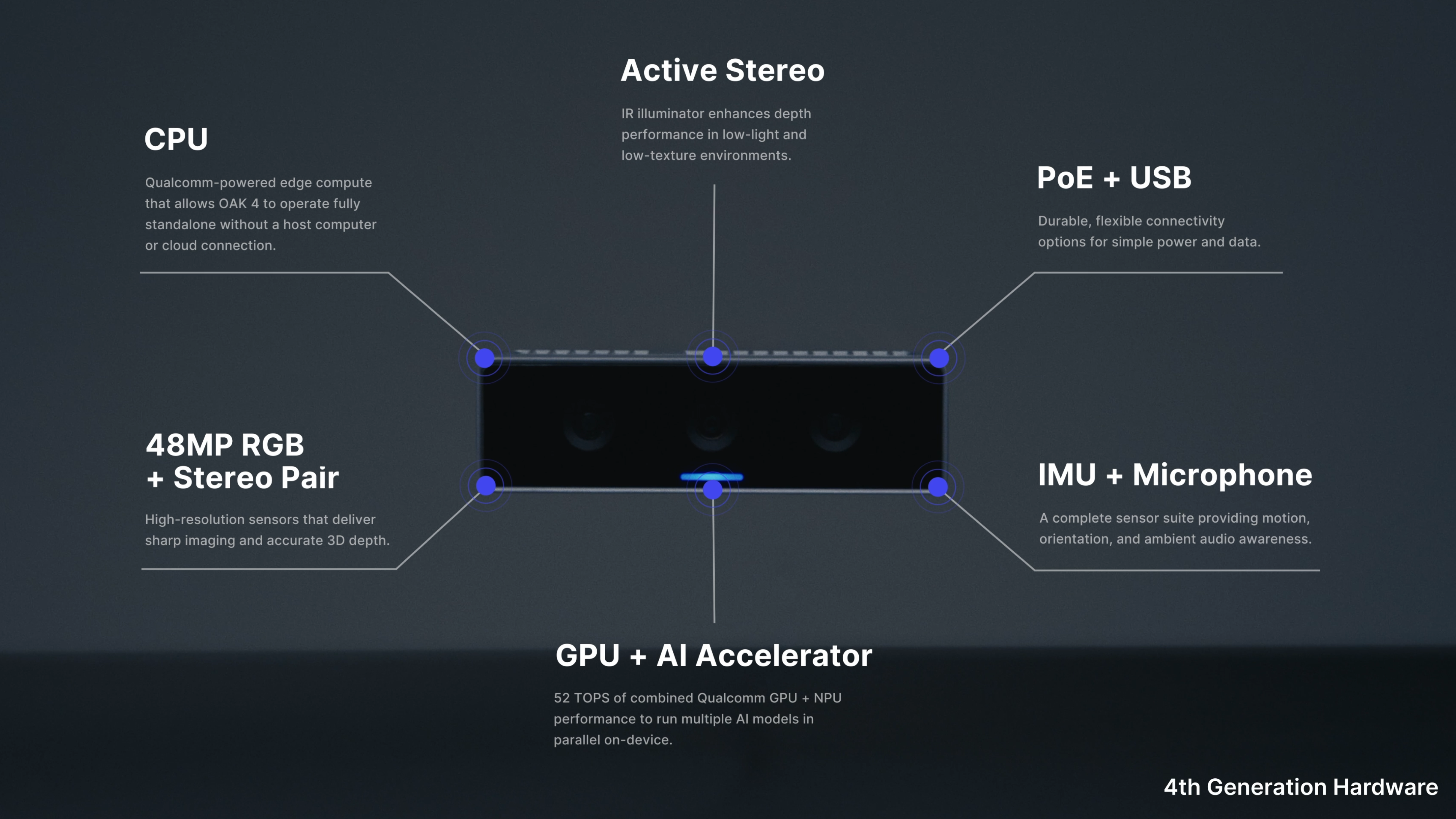 Active Stereo

IR illuminator enhances depth performance in low-light and low-texture environments.

CPU

Qualcomm-powered edge compute that allows OAK 4 to operate fully standalone without a host computer or cloud connection.

PoE + USB

Durable, flexible connectivity options for simple power and data.

48MP RGB + Stereo Pair

High-resolution sensors that deliver sharp imaging and accurate 3D depth.

IMU + Microphone

A complete sensor suite providing motion, orientation, and ambient audio awareness.

GPU + AI Accelerator

52 TOPS of combined Qualcomm GPU + NPU performance to run multiple AI models in parallel on-device.

4th Generation Hardware