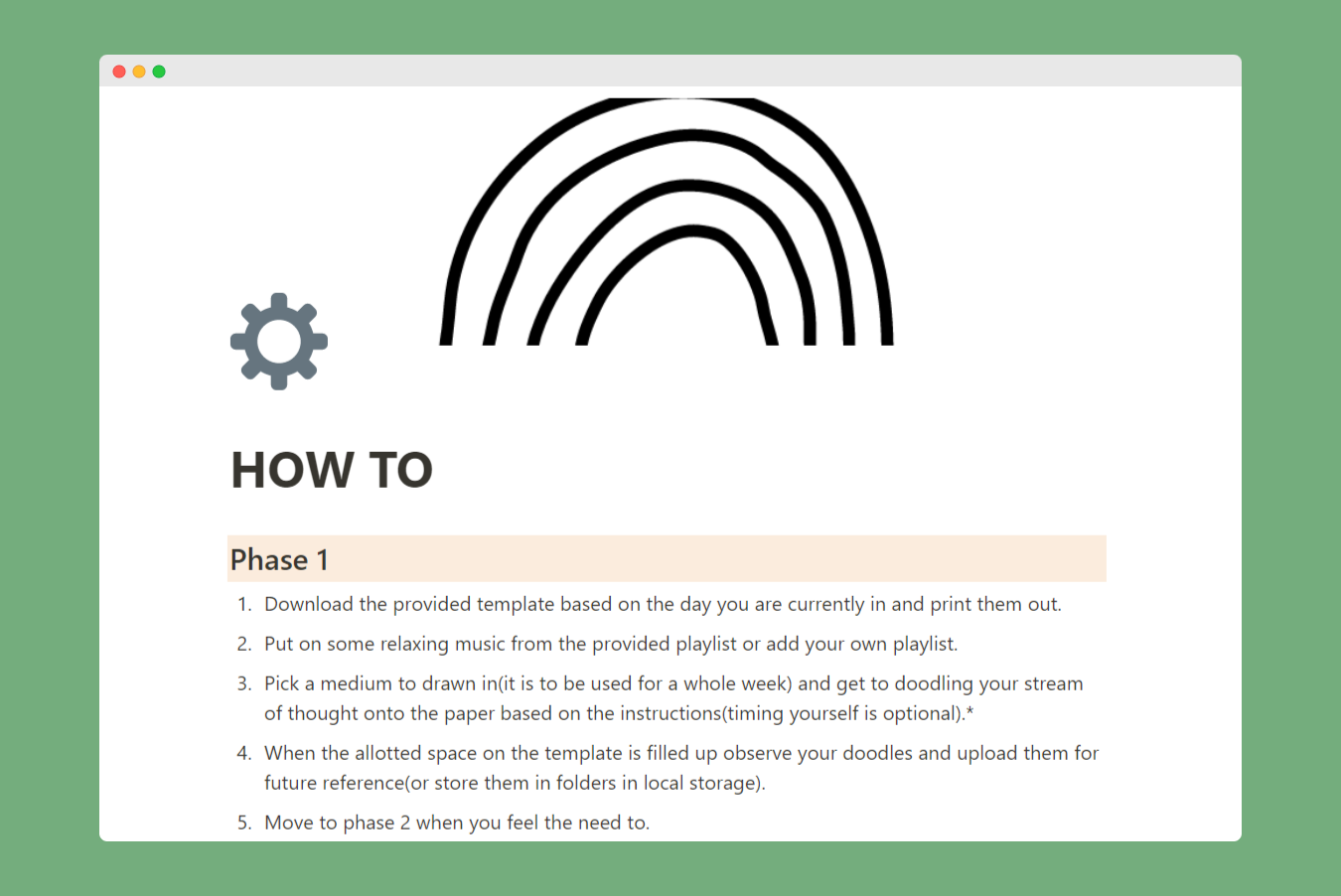 HOW TO

Phase 1

1. Download the provided template based on the day you are currently in and print them out.
2. Put on some relaxing music from the provided playlist or add your own playlist.
3. Pick a medium to drawn in(it is to be used for a whole week) and get to doodling your stream of thought onto the paper based on the instructions(timing yourself is optional).*
4. When the allotted space on the template is filled up observe your doodles and upload them for future reference(or store them in folders in local storage).
5. Move to phase 2 when you feel the need to.