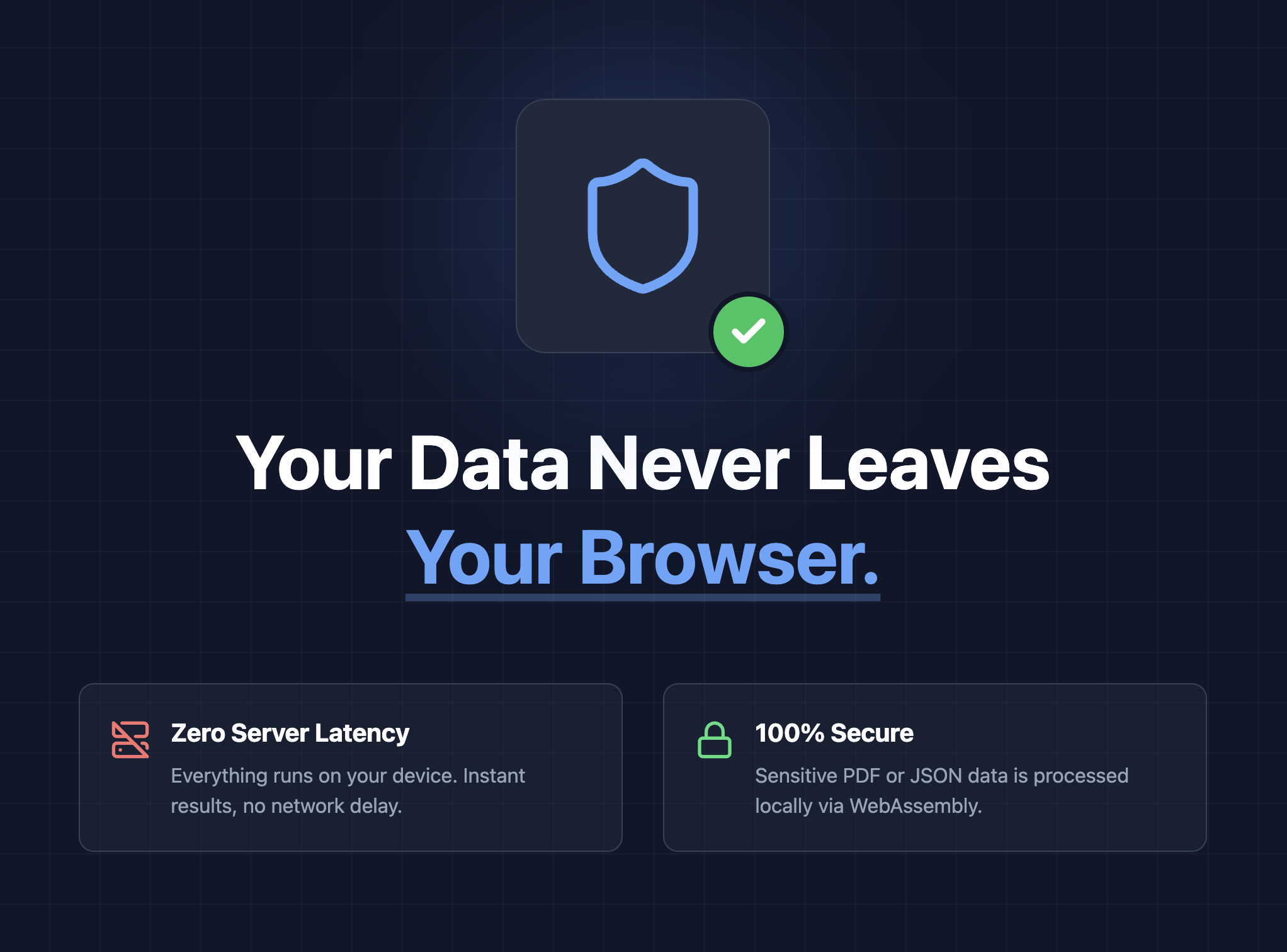 Your Data Never Leaves

Your Browser.

Zero Server Latency

Everything runs on your device. Instant results, no network delay.

100% Secure

Sensitive PDF or JSON data is processed locally via WebAssembly.