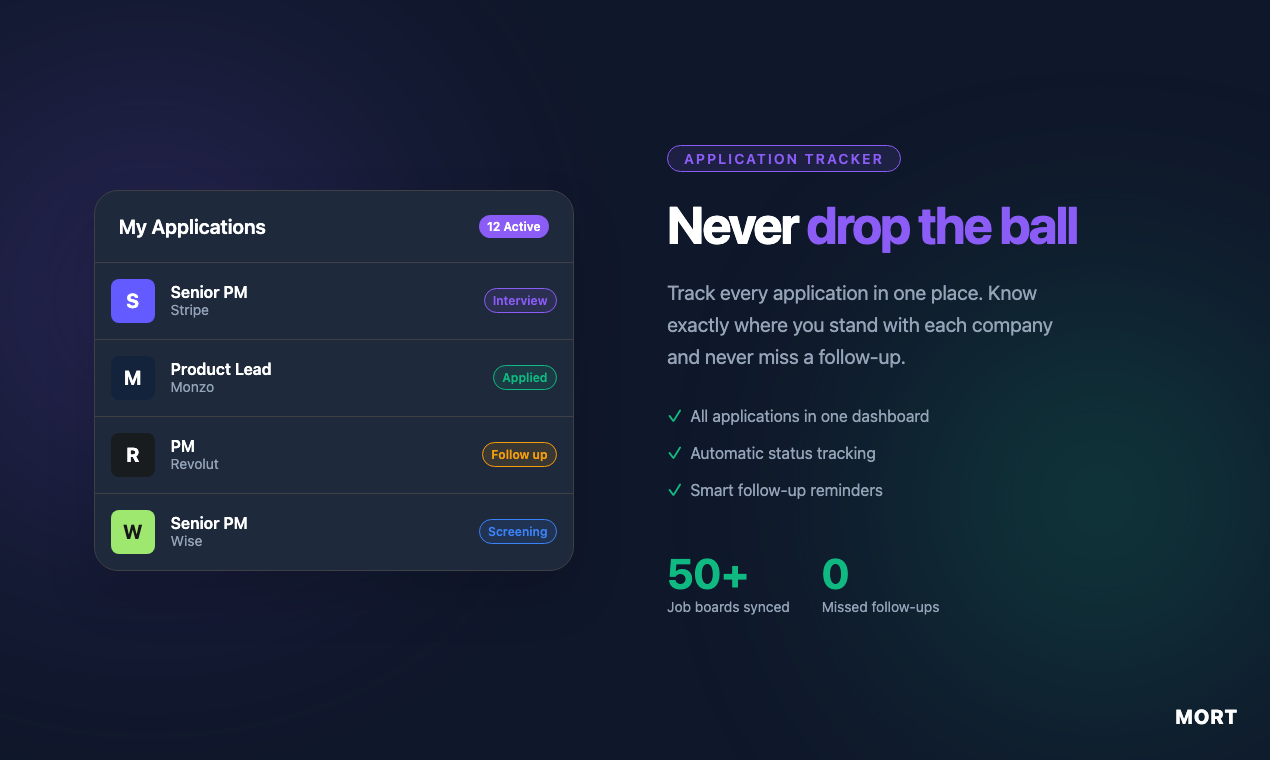 My Applications
12 Active

S
Senior PM
Stripe
Interview

M
Product Lead
Monzo
Applied

R
PM
Revolut
Follow up

W
Senior PM
Wise
Screening

APPLICATION TRACKER

Never drop the ball

Track every application in one place. Know exactly where you stand with each company and never miss a follow-up.

✓ All applications in one dashboard
✓ Automatic status tracking
✓ Smart follow-up reminders

50+
Job boards synced

0
Missed follow-ups

MORT