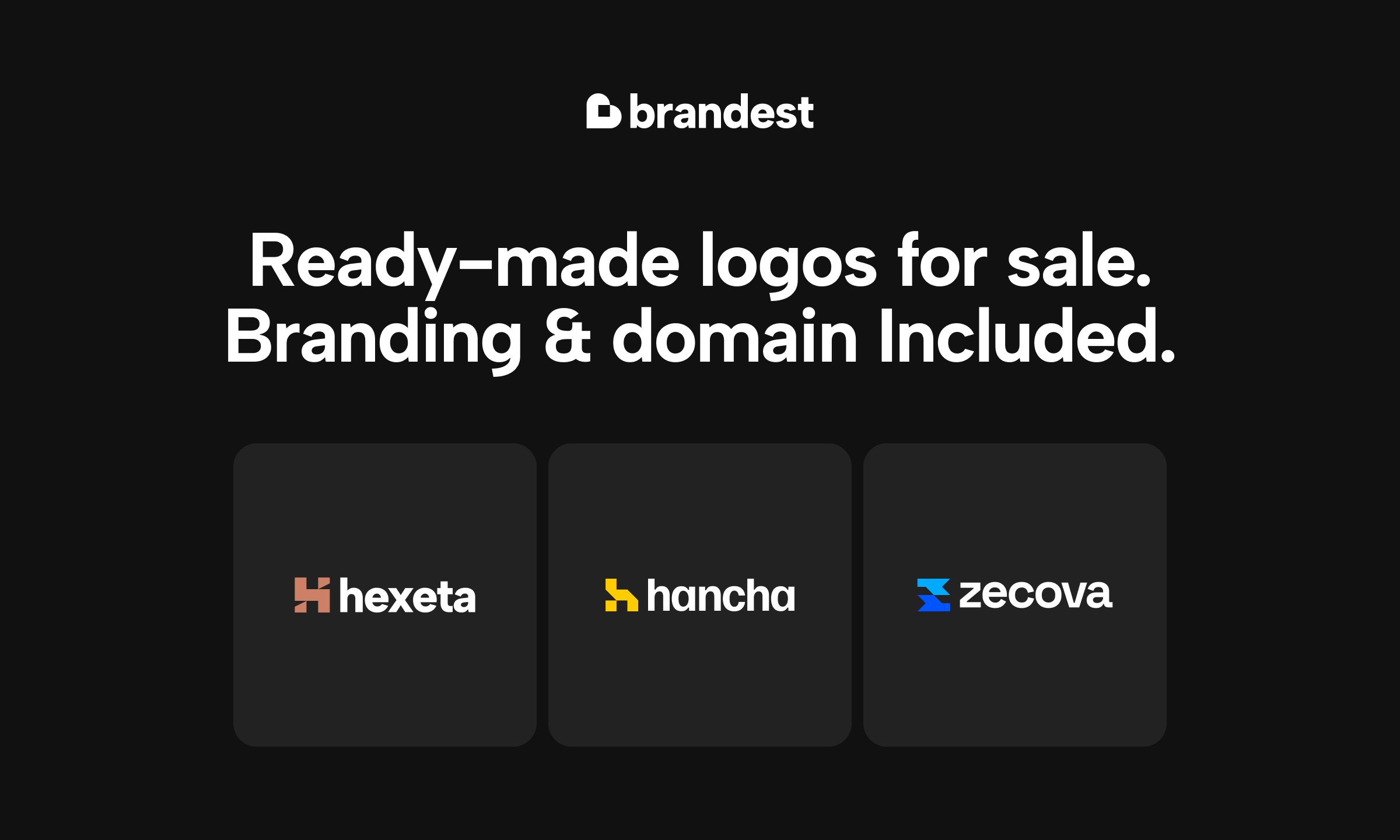 brandest

Ready-made logos for sale. Branding & domain Included.

hexeta

hancha

zecova