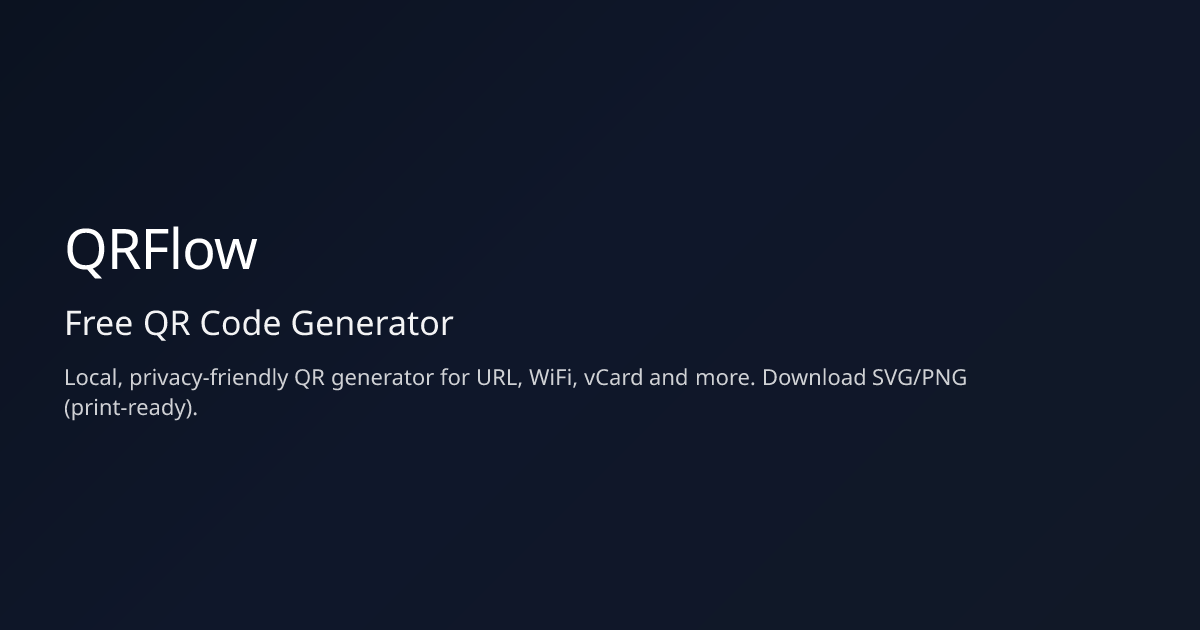 QRFlow

Free QR Code Generator

Local, privacy-friendly QR generator for URL, WiFi, vCard and more. Download SVG/PNG (print-ready).