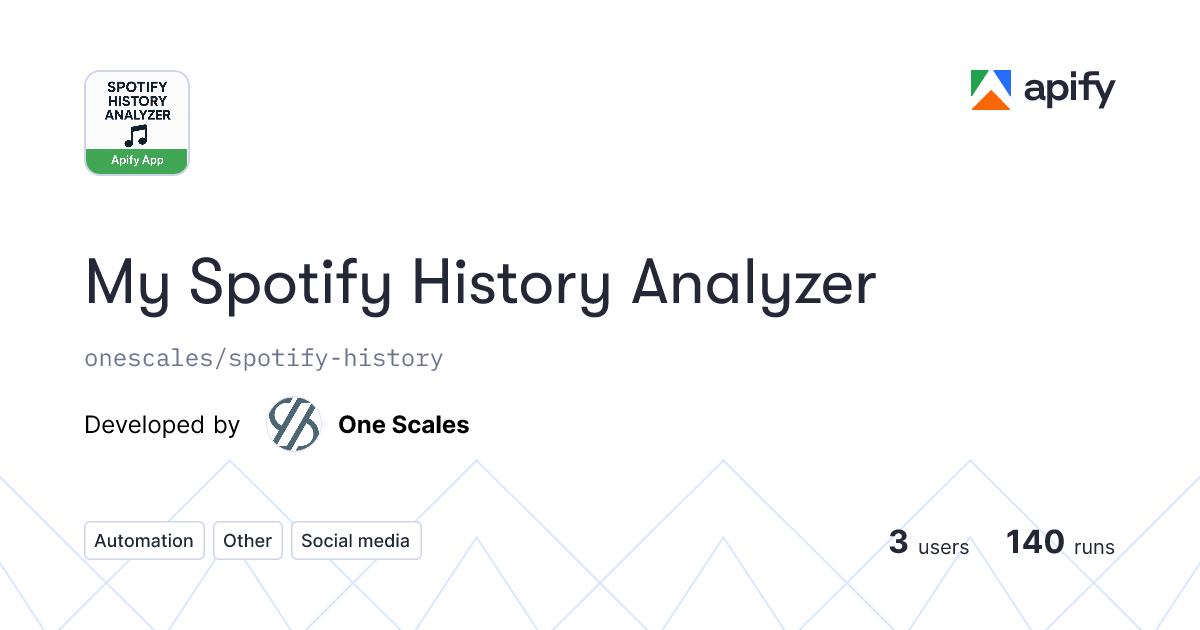 SPOTIFY HISTORY ANALYZER

Apify App

apify

My Spotify History Analyzer

onescales/spotify-history

Developed by One Scales

Automation Other Social media

3 users 140 runs