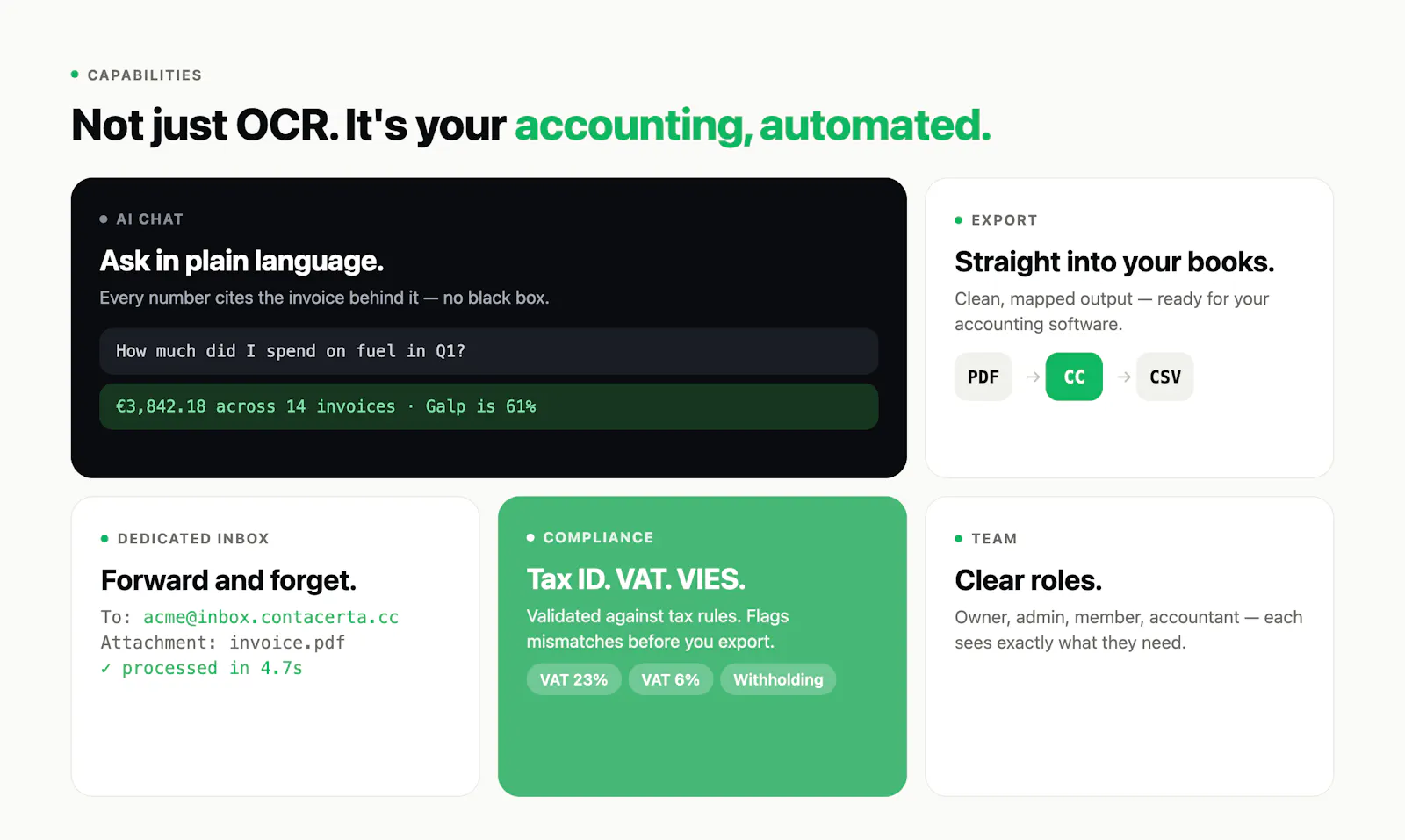 • CAPABILITIES

Not just OCR. It's your accounting, automated.

• AI CHAT

Ask in plain language.

Every number cites the invoice behind it — no black box.

How much did I spend on fuel in Q1?

€3,842.18 across 14 invoices · Galp is 61%

• EXPORT

Straight into your books.

Clean, mapped output — ready for your accounting software.

PDF → CC → CSV

• DEDICATED INBOX

Forward and forget.

To: acme@inbox.contacerta.cc
Attachment: invoice.pdf
✓ processed in 4.7s

• COMPLIANCE

Tax ID. VAT. VIES.

Validated against tax rules. Flags mismatches before you export.

VAT 23% VAT 6% Withholding

• TEAM

Clear roles.

Owner, admin, member, accountant — each sees exactly what they need.