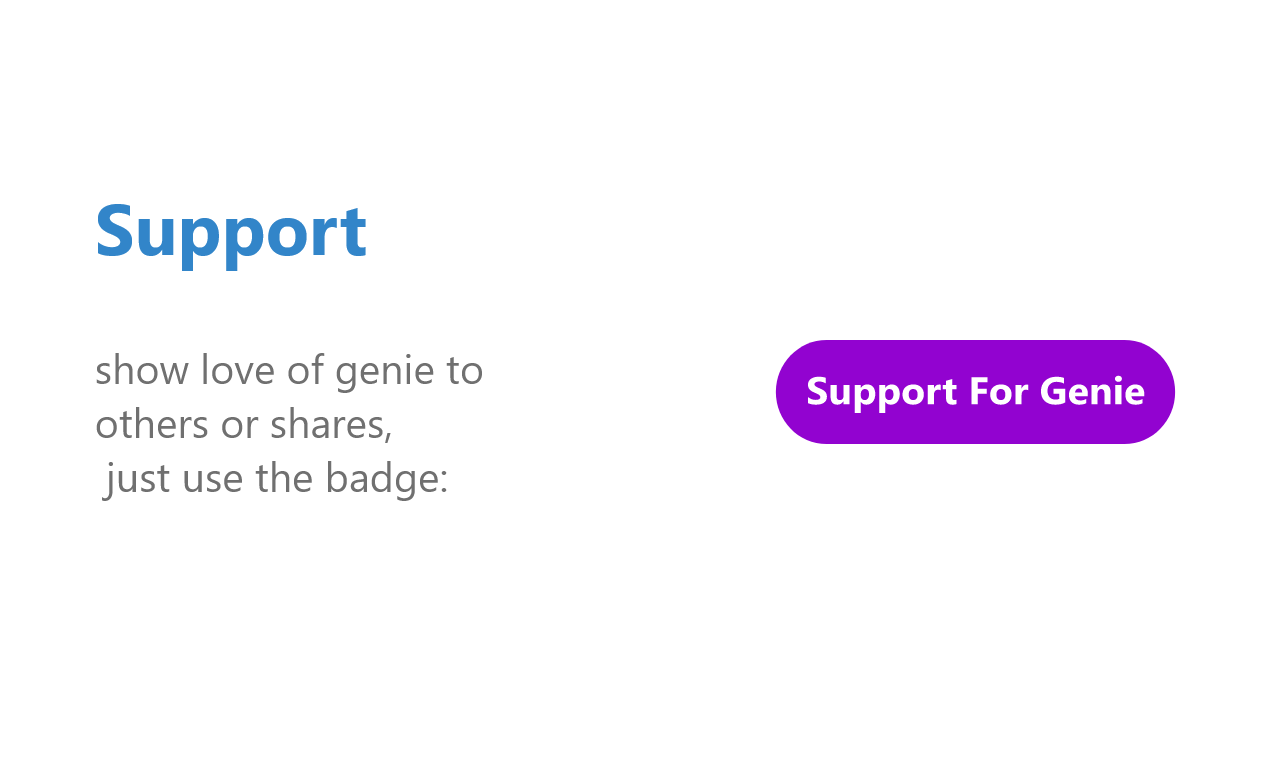 Support

show love of genie to others or shares, just use the badge:

Support For Genie