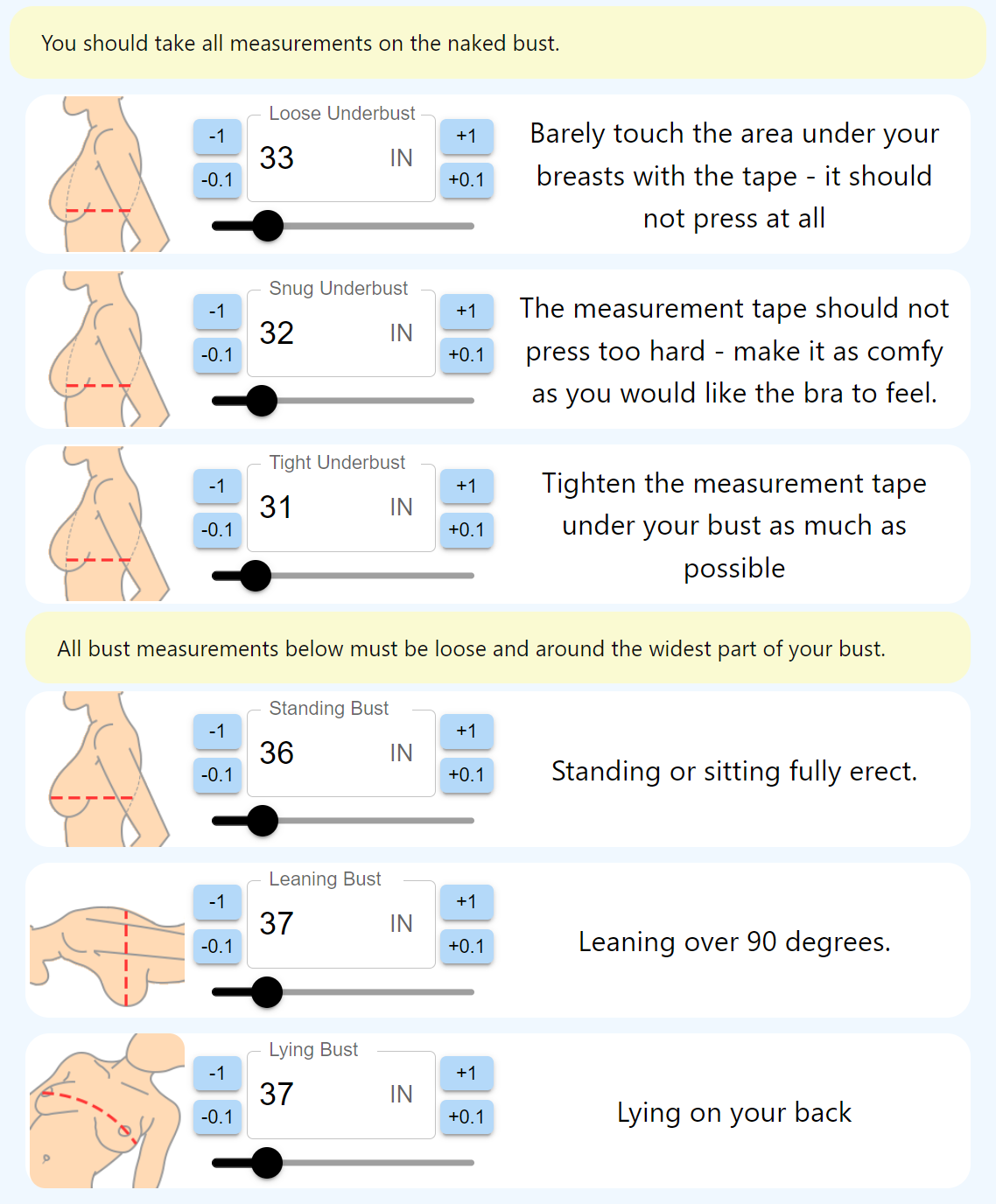 You should take all measurements on the naked bust.

-1
-0.1
Loose Underbust
33 IN
+1
+0.1

Barely touch the area under your breasts with the tape - it should not press at all

-1
-0.1
Snug Underbust
32 IN
+1
+0.1

The measurement tape should not press too hard - make it as comfy as you would like the bra to feel.

-1
-0.1
Tight Underbust
31 IN
+1
+0.1

Tighten the measurement tape under your bust as much as possible

All bust measurements below must be loose and around the widest part of your bust.

-1
-0.1
Standing Bust
36 IN
+1
+0.1

Standing or sitting fully erect.

-1
-0.1
Leaning Bust
37 IN
+1
+0.1

Leaning over 90 degrees.

-1
-0.1
Lying Bust
37 IN
+1
+0.1

Lying on your back