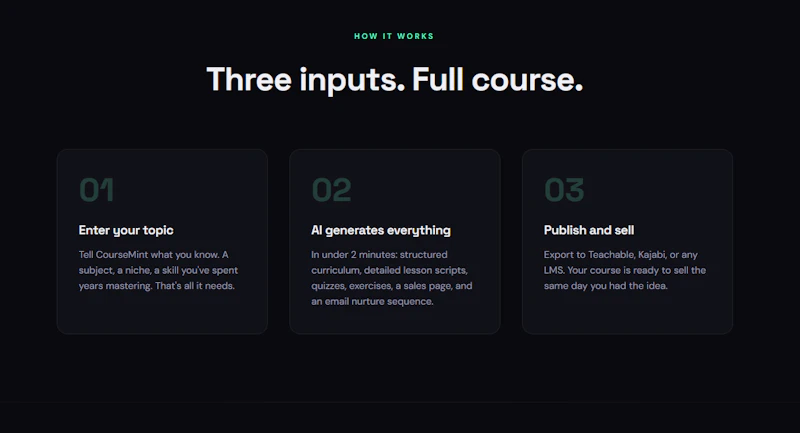 HOW IT WORKS

Three inputs. Full course.

01

Enter your topic

Tell CourseMint what you know. A subject, a niche, a skill you've spent years mastering. That's all it needs.

02

AI generates everything

In under 2 minutes: structured curriculum, detailed lesson scripts, quizzes, exercises, a sales page, and an email nurture sequence.

03

Publish and sell

Export to Teachable, Kajabi, or any LMS. Your course is ready to sell the same day you had the idea.