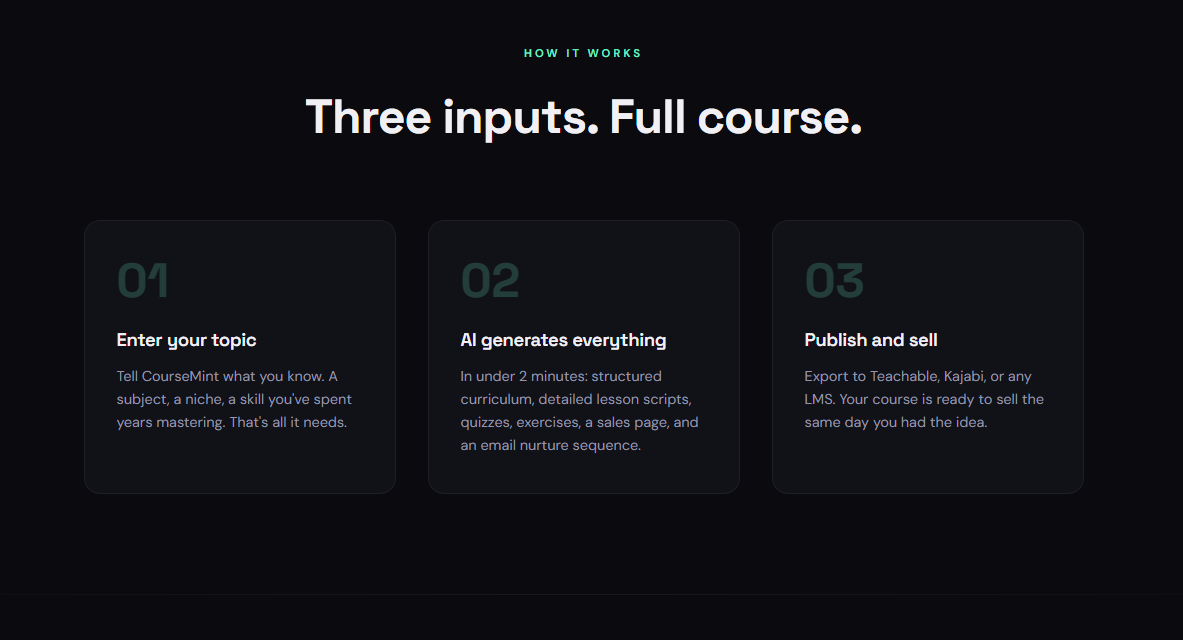 HOW IT WORKS

Three inputs. Full course.

01

Enter your topic

Tell CourseMint what you know. A subject, a niche, a skill you've spent years mastering. That's all it needs.

02

AI generates everything

In under 2 minutes: structured curriculum, detailed lesson scripts, quizzes, exercises, a sales page, and an email nurture sequence.

03

Publish and sell

Export to Teachable, Kajabi, or any LMS. Your course is ready to sell the same day you had the idea.