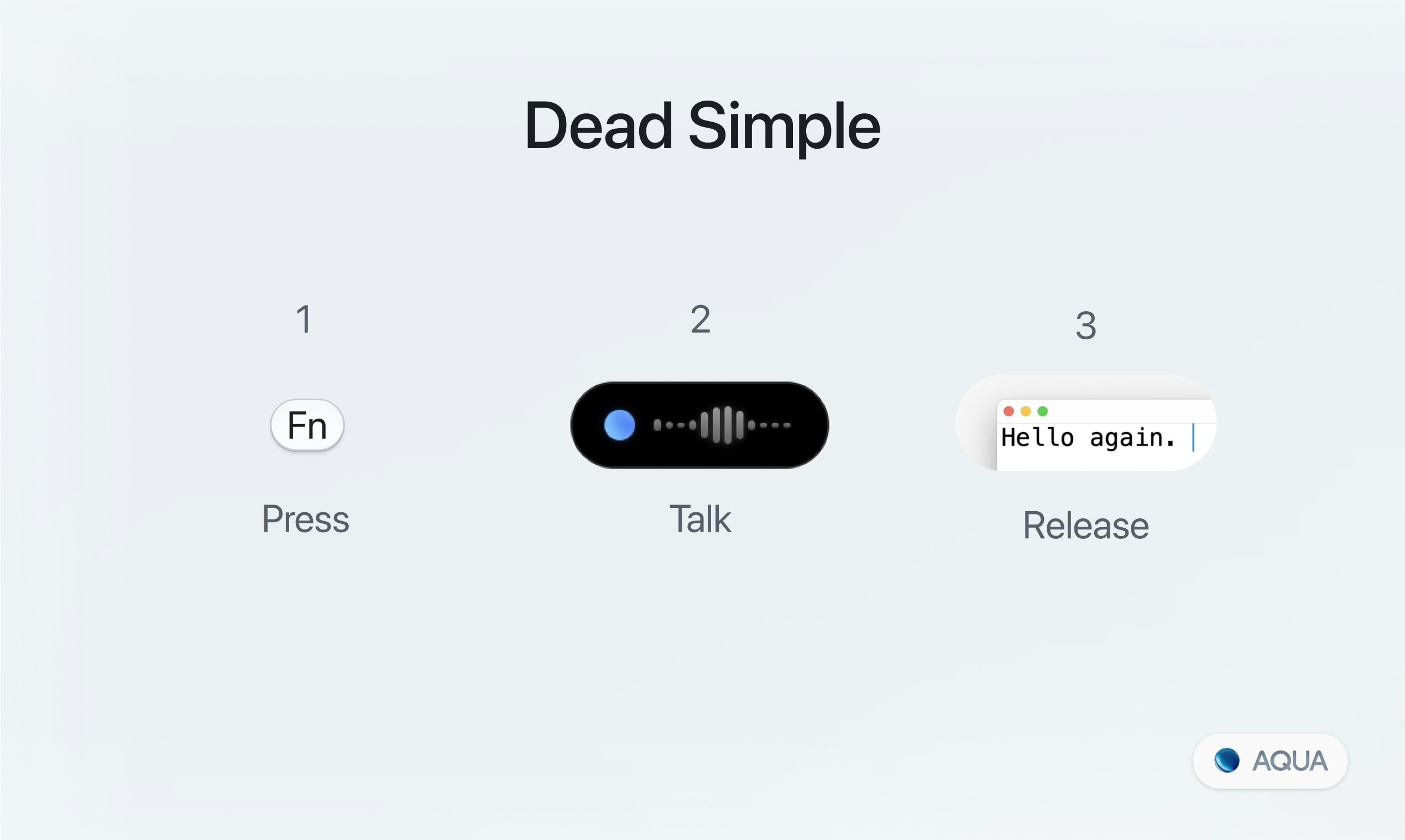 Dead Simple

1

Fn

Press

2

Talk

3

Hello again.

Release

AQUA