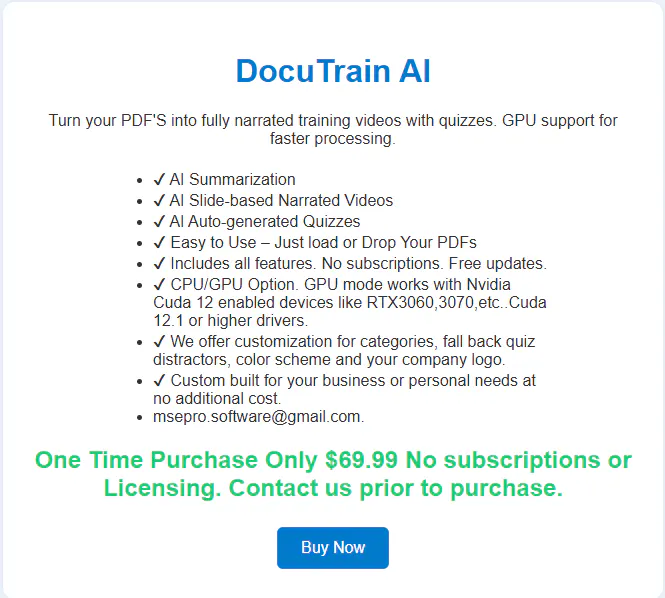 DocuTrain AI

Turn your PDF'S into fully narrated training videos with quizzes. GPU support for faster processing.

- ✓ AI Summarization
- ✓ AI Slide-based Narrated Videos
- ✓ AI Auto-generated Quizzes
- ✓ Easy to Use – Just load or Drop Your PDFs
- ✓ Includes all features. No subscriptions. Free updates.
- ✓ CPU/GPU Option. GPU mode works with Nvidia Cuda 12 enabled devices like RTX3060,3070,etc..Cuda 12.1 or higher drivers.
- ✓ We offer customization for categories, fall back quiz distractors, color scheme and your company logo.
- ✓ Custom built for your business or personal needs at no additional cost.
- msepro.software@gmail.com.

One Time Purchase Only $69.99 No subscriptions or Licensing. Contact us prior to purchase.

Buy Now