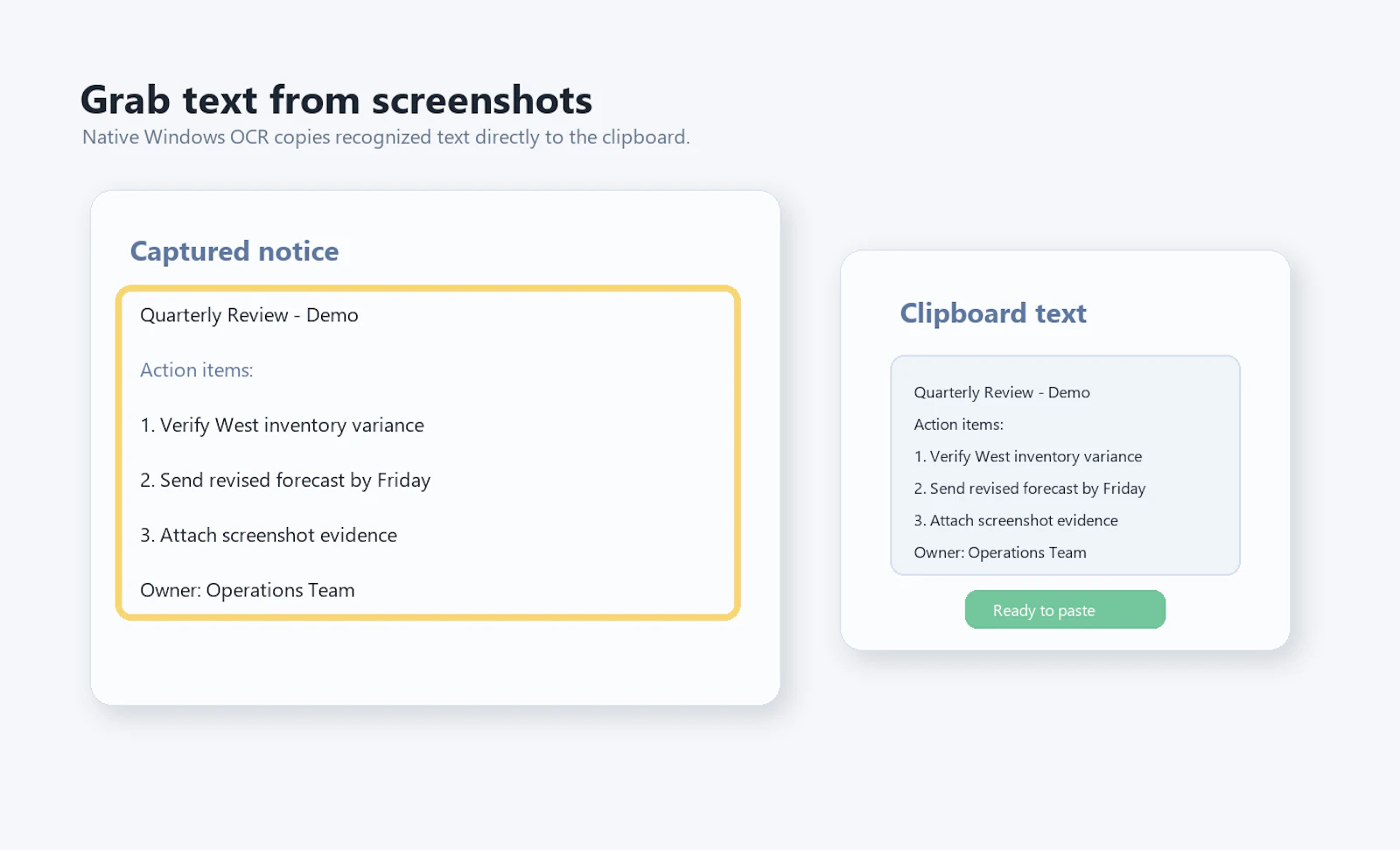 Grab text from screenshots
Native Windows OCR copies recognized text directly to the clipboard.

Captured notice

Quarterly Review - Demo

Action items:

1. Verify West inventory variance

2. Send revised forecast by Friday

3. Attach screenshot evidence

Owner: Operations Team

Clipboard text

Quarterly Review - Demo
Action items:
1. Verify West inventory variance
2. Send revised forecast by Friday
3. Attach screenshot evidence
Owner: Operations Team

Ready to paste