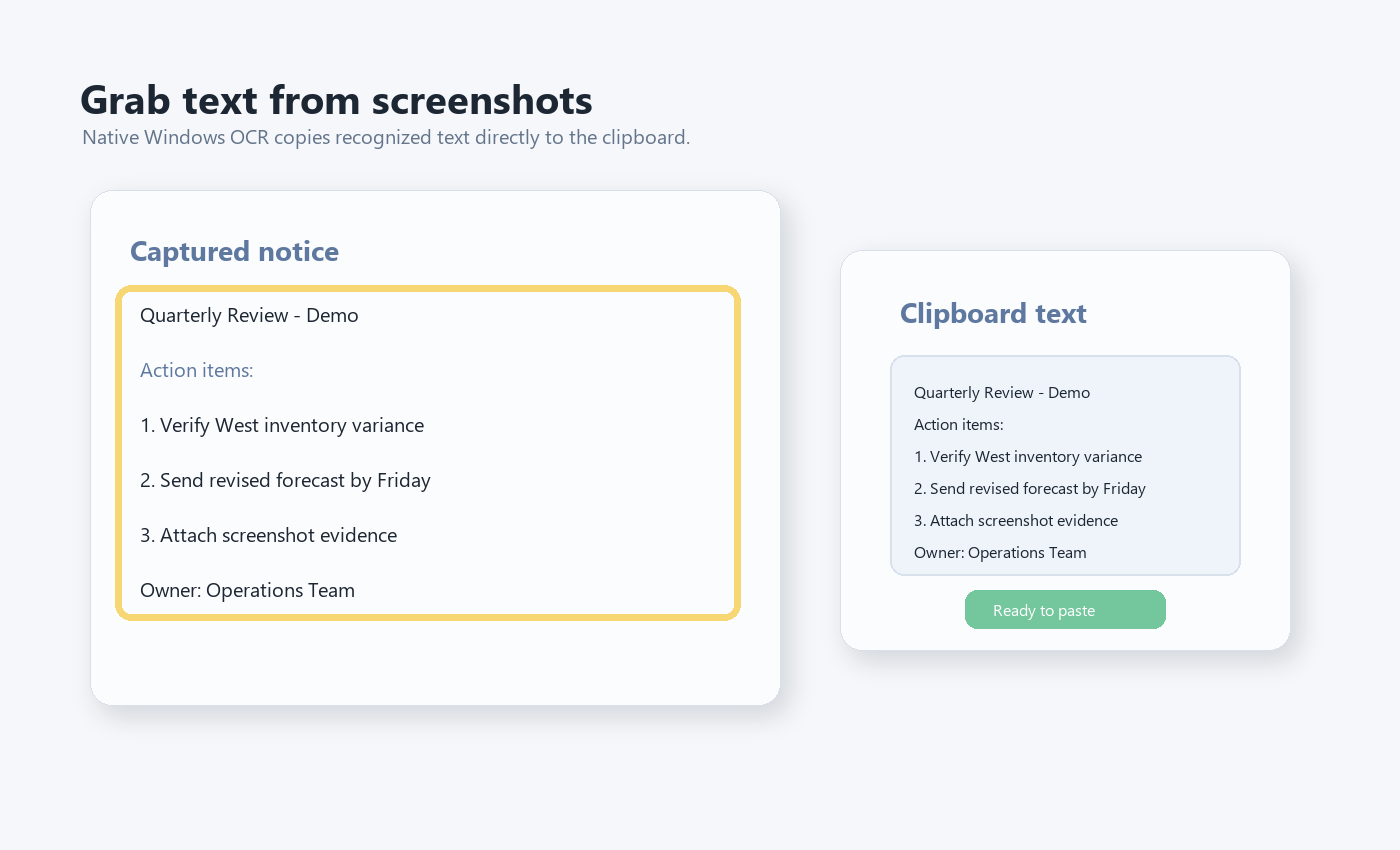 Grab text from screenshots
Native Windows OCR copies recognized text directly to the clipboard.

Captured notice

Quarterly Review - Demo

Action items:

1. Verify West inventory variance

2. Send revised forecast by Friday

3. Attach screenshot evidence

Owner: Operations Team

Clipboard text

Quarterly Review - Demo
Action items:
1. Verify West inventory variance
2. Send revised forecast by Friday
3. Attach screenshot evidence
Owner: Operations Team

Ready to paste