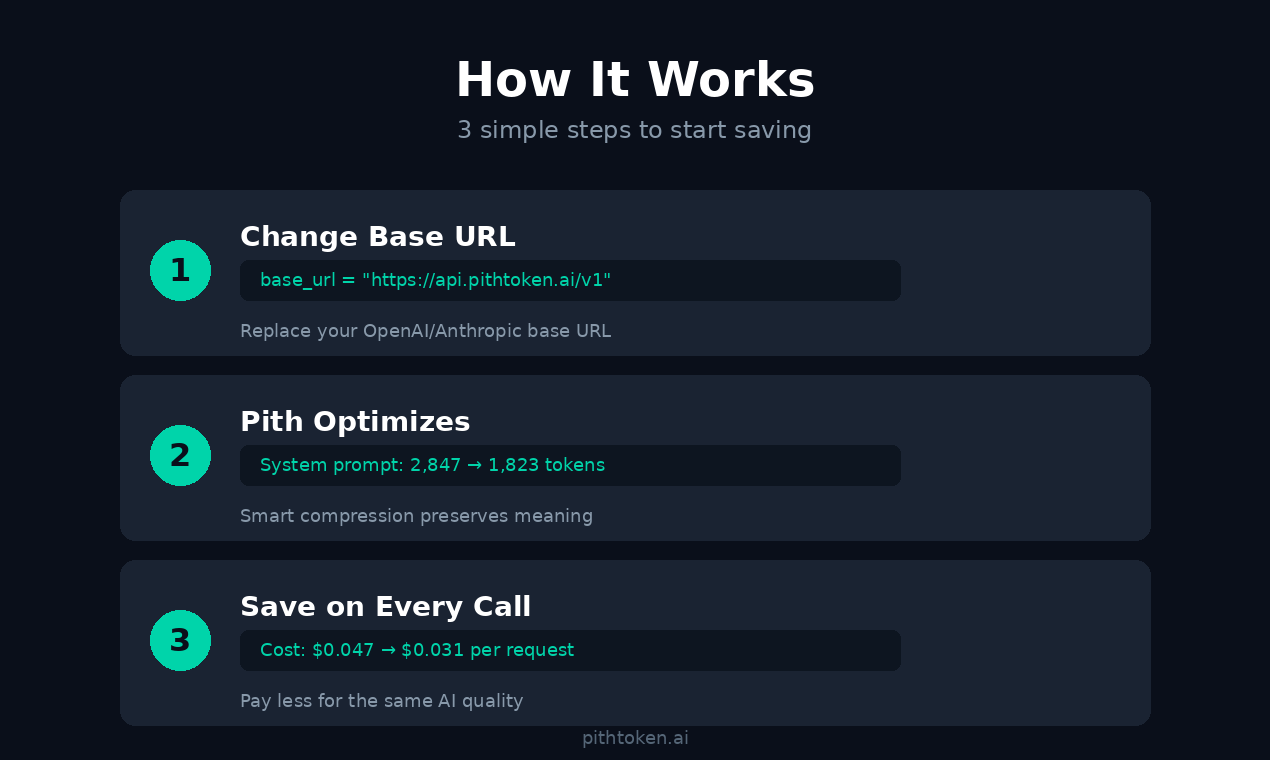 How It Works

3 simple steps to start saving

1

Change Base URL

base_url = "https://api.pithtoken.ai/v1"

Replace your OpenAI/Anthropic base URL

2

Pith Optimizes

System prompt: 2,847 → 1,823 tokens

Smart compression preserves meaning

3

Save on Every Call

Cost: $0.047 → $0.031 per request

Pay less for the same AI quality

pithtoken.ai