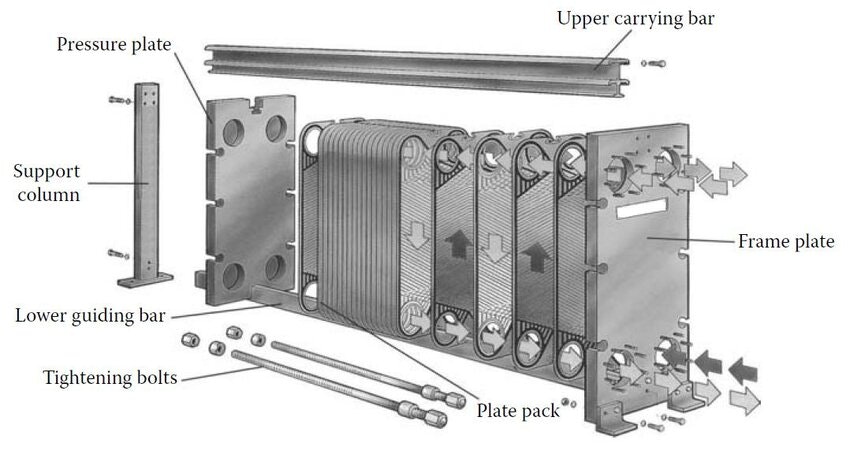 Upper carrying bar
Pressure plate
Support column
Frame plate
Lower guiding bar
Tightening bolts
Plate pack