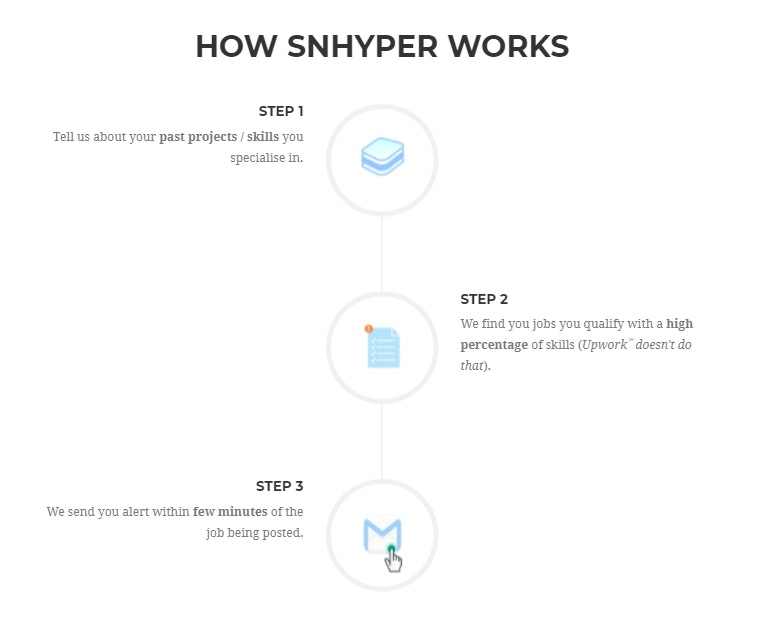 HOW SNHYPER WORKS

STEP 1

Tell us about your past projects / skills you specialise in.

STEP 2

We find you jobs you qualify with a high percentage of skills (Upwork™ doesn't do that).

STEP 3

We send you alert within few minutes of the job being posted.