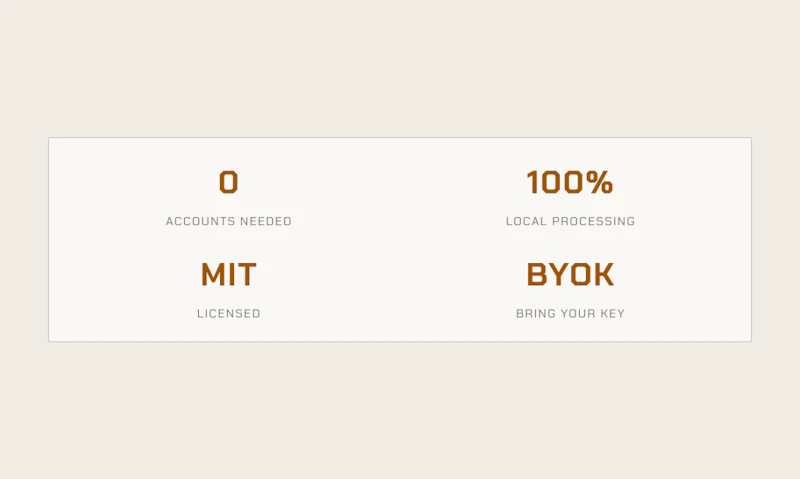 0

ACCOUNTS NEEDED

100%

LOCAL PROCESSING

MIT

LICENSED

BYOK

BRING YOUR KEY