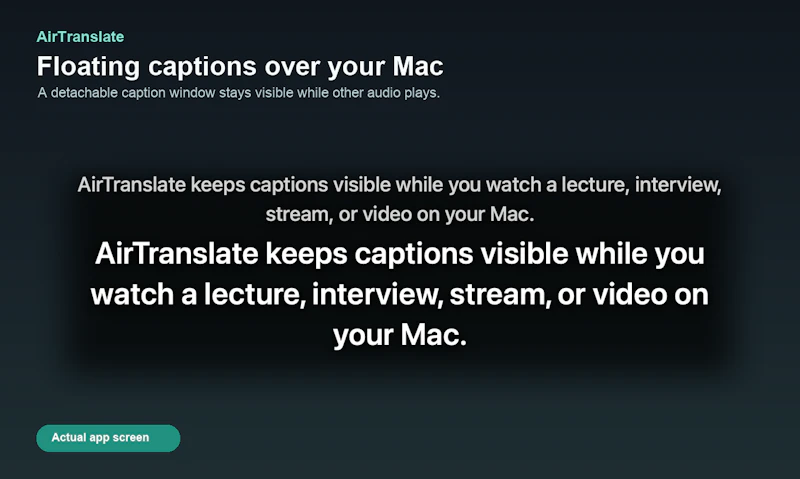 AirTranslate

Floating captions over your Mac

A detachable caption window stays visible while other audio plays.

AirTranslate keeps captions visible while you watch a lecture, interview, stream, or video on your Mac.

AirTranslate keeps captions visible while you watch a lecture, interview, stream, or video on your Mac.

Actual app screen