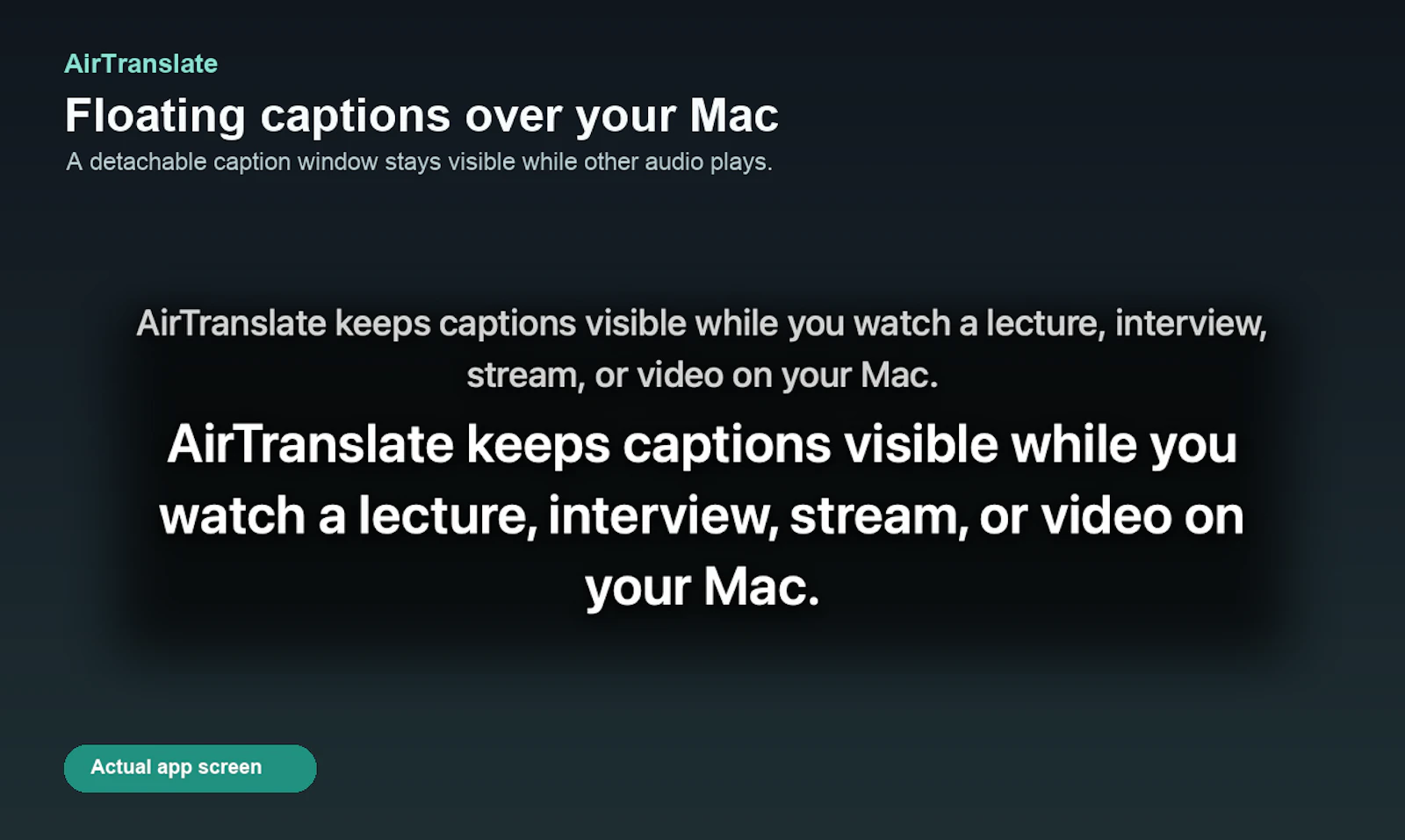 AirTranslate

Floating captions over your Mac

A detachable caption window stays visible while other audio plays.

AirTranslate keeps captions visible while you watch a lecture, interview, stream, or video on your Mac.

AirTranslate keeps captions visible while you watch a lecture, interview, stream, or video on your Mac.

Actual app screen