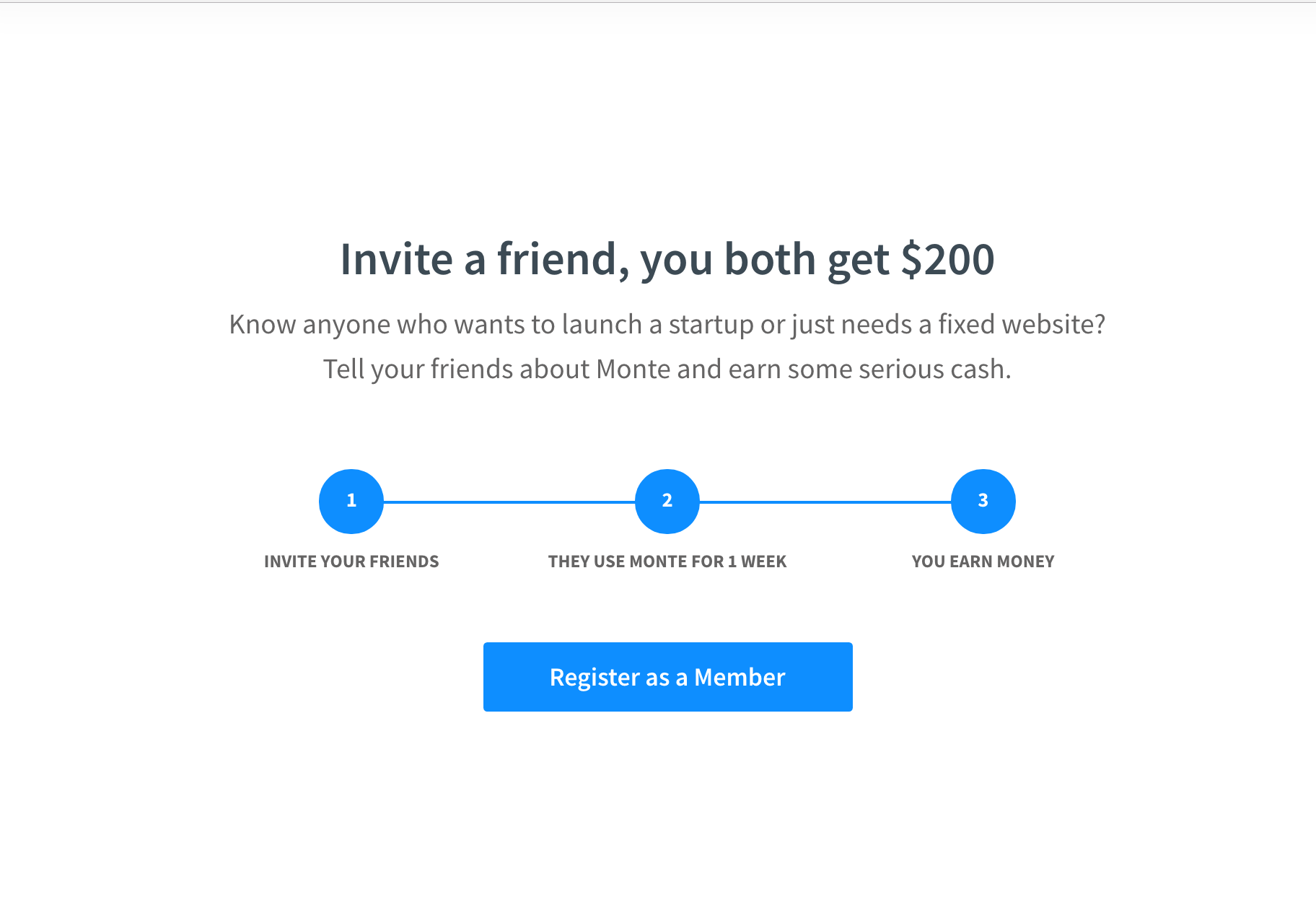 Invite a friend, you both get \$200

Know anyone who wants to launch a startup or just needs a fixed website? Tell your friends about Monte and earn some serious cash.

1
INVITE YOUR FRIENDS

2
THEY USE MONTE FOR 1 WEEK

3
YOU EARN MONEY

Register as a Member