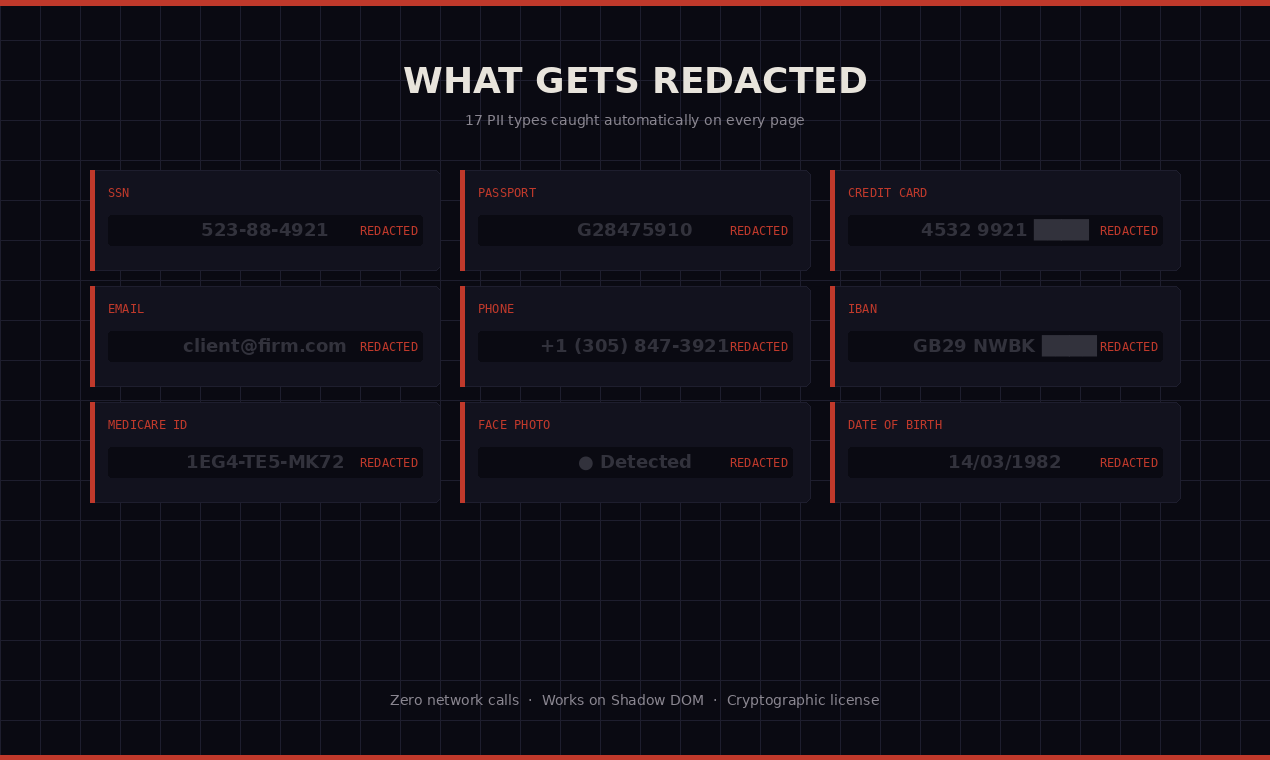 WHAT GETS REDACTED

17 PII types caught automatically on every page

SSN
523-88-4921 REDACTED

PASSPORT
G28475910 REDACTED

CREDIT CARD
4532 9921 REDACTED

EMAIL
client@firm.com REDACTED

PHONE
+1 (305) 847-3921 REDACTED

IBAN
GB29 NWBK REDACTED

MEDICARE ID
1EG4-TE5-MK72 REDACTED

FACE PHOTO
● Detected REDACTED

DATE OF BIRTH
14/03/1982 REDACTED

Zero network calls · Works on Shadow DOM · Cryptographic license