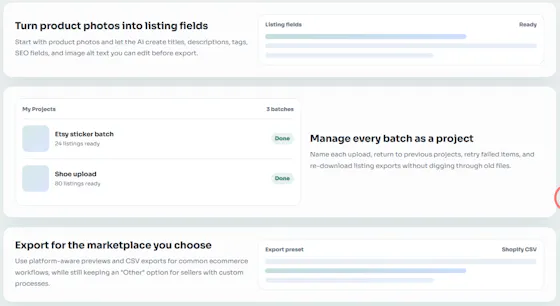 Turn product photos into listing fields

Start with product photos and let the AI create titles, descriptions, tags, SEO fields, and image alt text you can edit before export.

Listing fields

Ready

My Projects

3 batches

Etsy sticker batch
24 listings ready

Done

Shoe upload
80 listings ready

Done

Manage every batch as a project

Name each upload, return to previous projects, retry failed items, and re-download listing exports without digging through old files.

Export for the marketplace you choose

Use platform-aware previews and CSV exports for common ecommerce workflows, while still keeping an "Other" option for sellers with custom processes.

Export preset

Shopify CSV