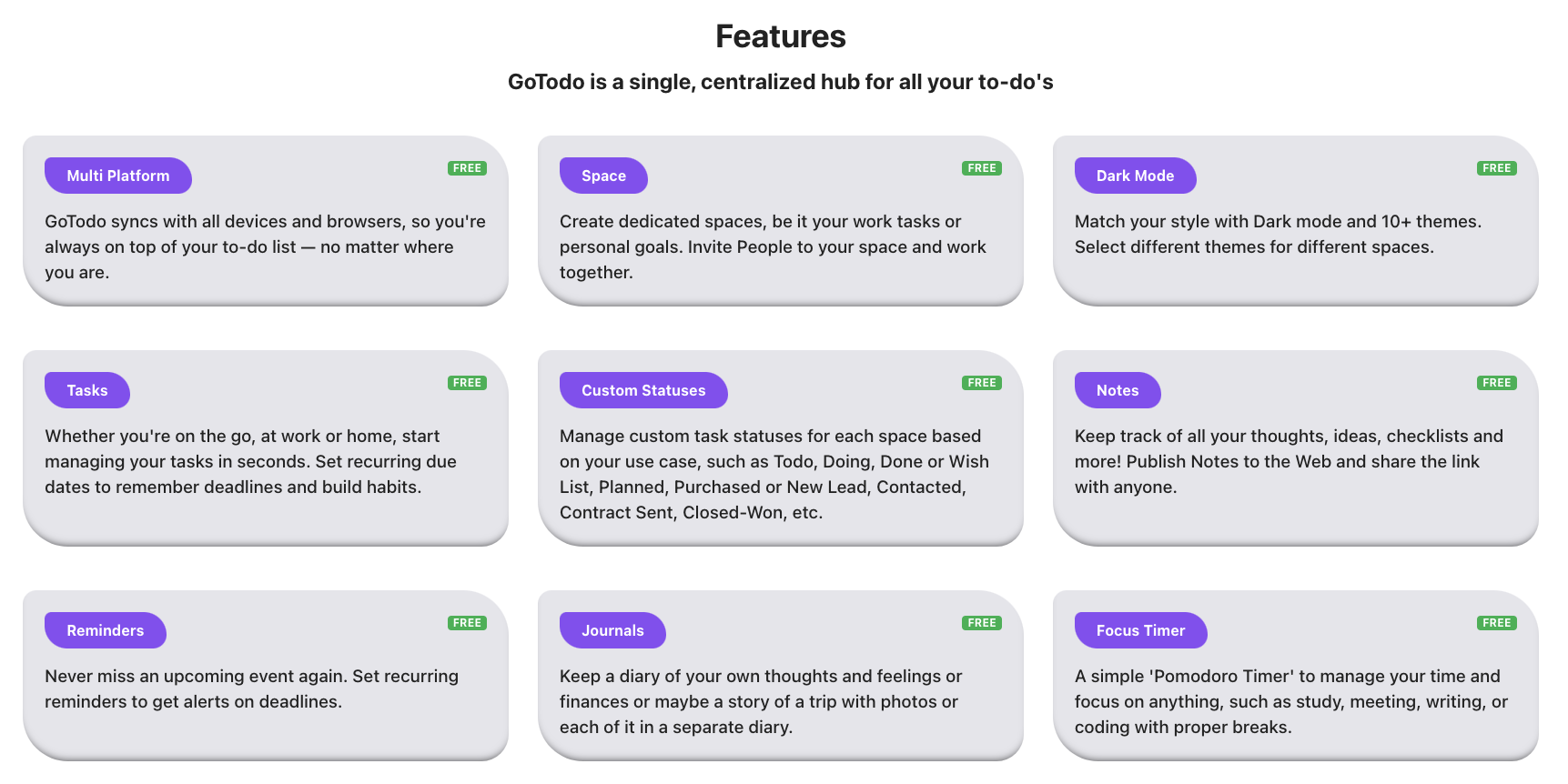 Features

GoTodo is a single, centralized hub for all your to-do's

Multi Platform

FREE

GoTodo syncs with all devices and browsers, so you're always on top of your to-do list — no matter where you are.

Space

FREE

Create dedicated spaces, be it your work tasks or personal goals. Invite People to your space and work together.

Dark Mode

FREE

Match your style with Dark mode and 10+ themes. Select different themes for different spaces.

Tasks

FREE

Whether you're on the go, at work or home, start managing your tasks in seconds. Set recurring due dates to remember deadlines and build habits.

Custom Statuses

FREE

Manage custom task statuses for each space based on your use case, such as Todo, Doing, Done or Wish List, Planned, Purchased or New Lead, Contacted, Contract Sent, Closed-Won, etc.

Notes

FREE

Keep track of all your thoughts, ideas, checklists and more! Publish Notes to the Web and share the link with anyone.

Reminders

FREE

Never miss an upcoming event again. Set recurring reminders to get alerts on deadlines.

Journals

FREE

Keep a diary of your own thoughts and feelings or finances or maybe a story of a trip with photos or each of it in a separate diary.

Focus Timer

FREE

A simple 'Pomodoro Timer' to manage your time and focus on anything, such as study, meeting, writing, or coding with proper breaks.