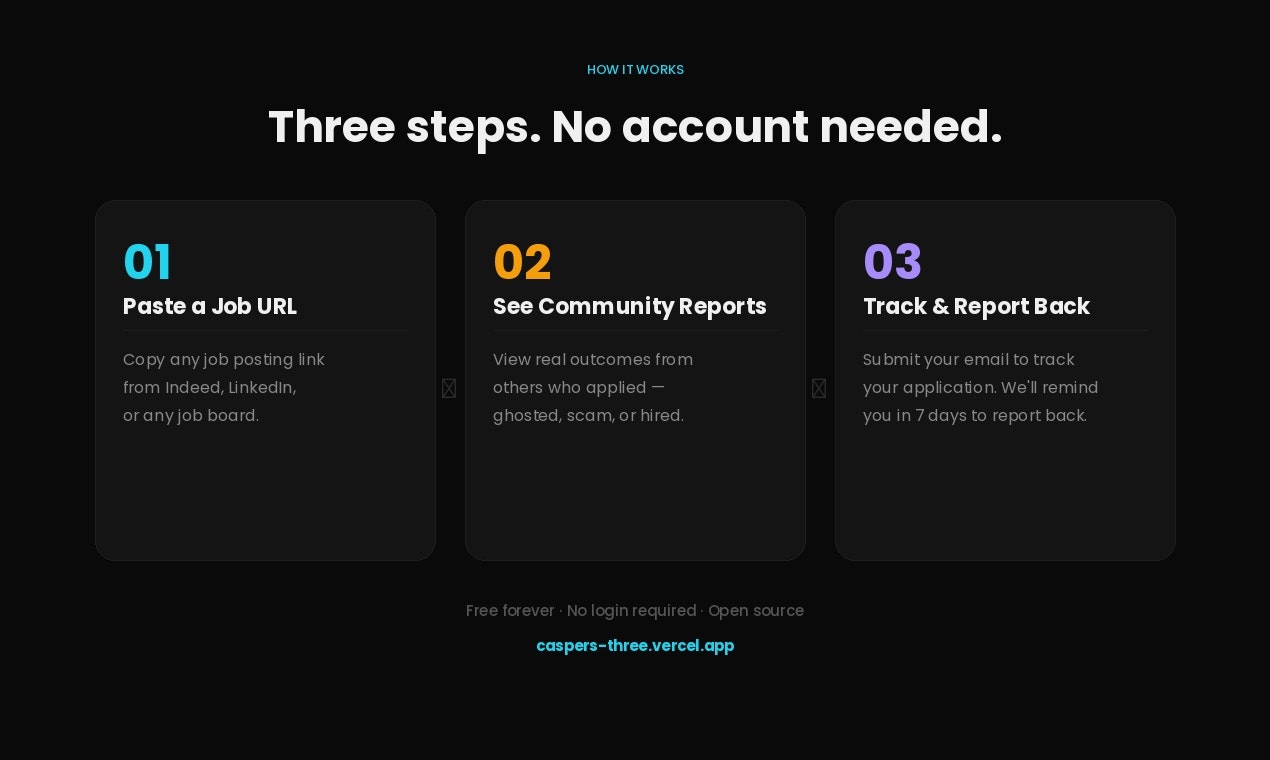 HOW IT WORKS

Three steps. No account needed.

01
Paste a Job URL

Copy any job posting link from Indeed, LinkedIn, or any job board.

02
See Community Reports

View real outcomes from others who applied — ghosted, scam, or hired.

03
Track & Report Back

Submit your email to track your application. We'll remind you in 7 days to report back.

Free forever · No login required · Open source

caspers-three.vercel.app