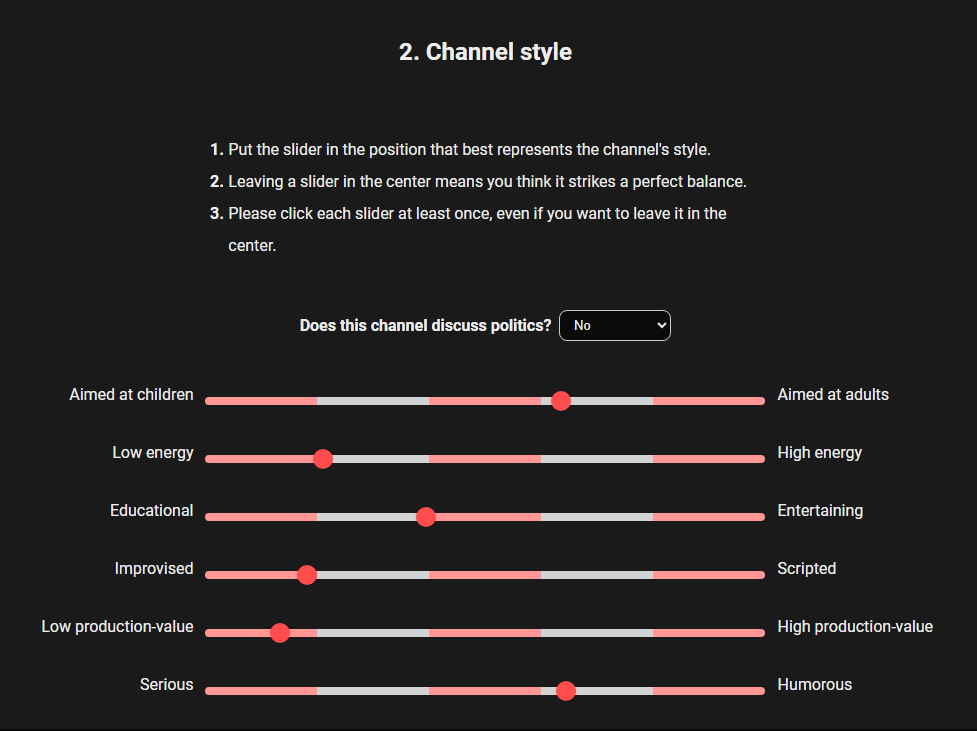 2. Channel style

1. Put the slider in the position that best represents the channel's style.
2. Leaving a slider in the center means you think it strikes a perfect balance.
3. Please click each slider at least once, even if you want to leave it in the center.

Does this channel discuss politics? No

Aimed at children Aimed at adults

Low energy High energy

Educational Entertaining

Improvised Scripted

Low production-value High production-value

Serious Humorous