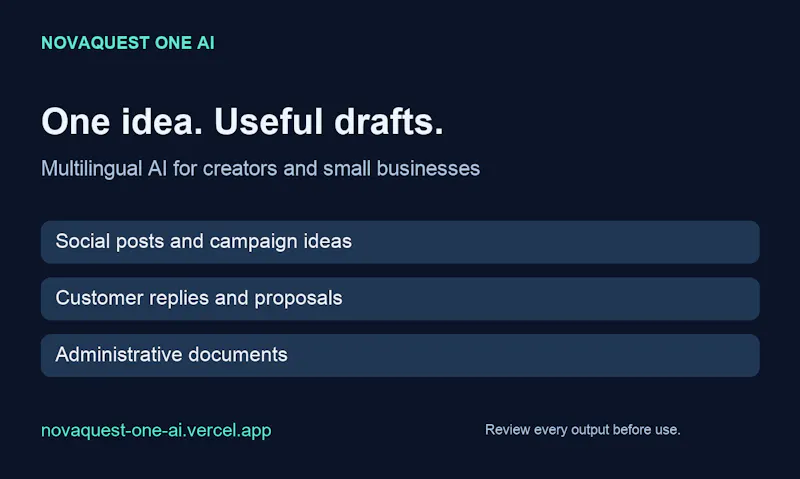 NOVAQUEST ONE AI

One idea. Useful drafts.

Multilingual AI for creators and small businesses

Social posts and campaign ideas

Customer replies and proposals

Administrative documents

novaquest-one-ai.vercel.app

Review every output before use.