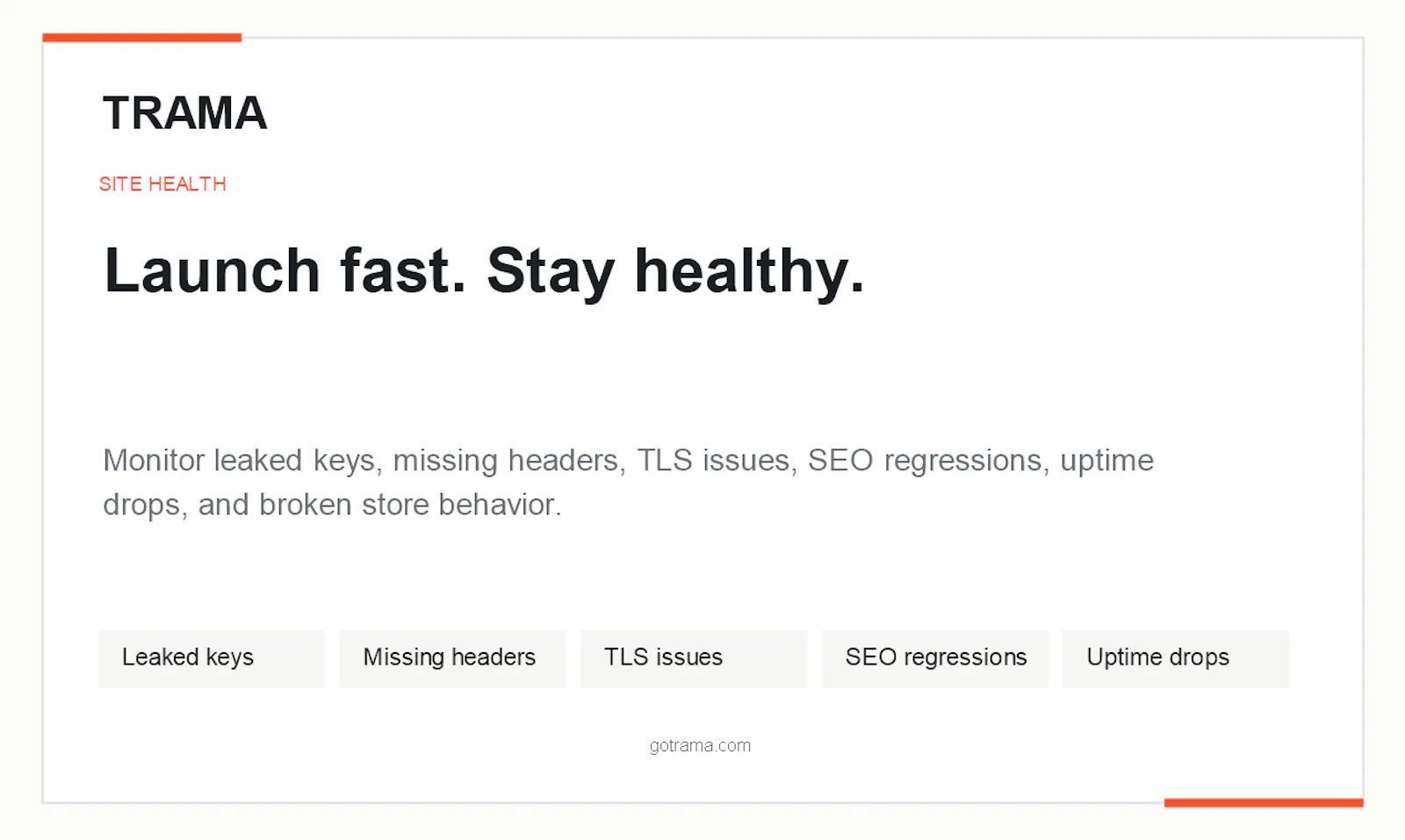 TRAMA

SITE HEALTH

Launch fast. Stay healthy.

Monitor leaked keys, missing headers, TLS issues, SEO regressions, uptime drops, and broken store behavior.

Leaked keys

Missing headers

TLS issues

SEO regressions

Uptime drops

gotrama.com